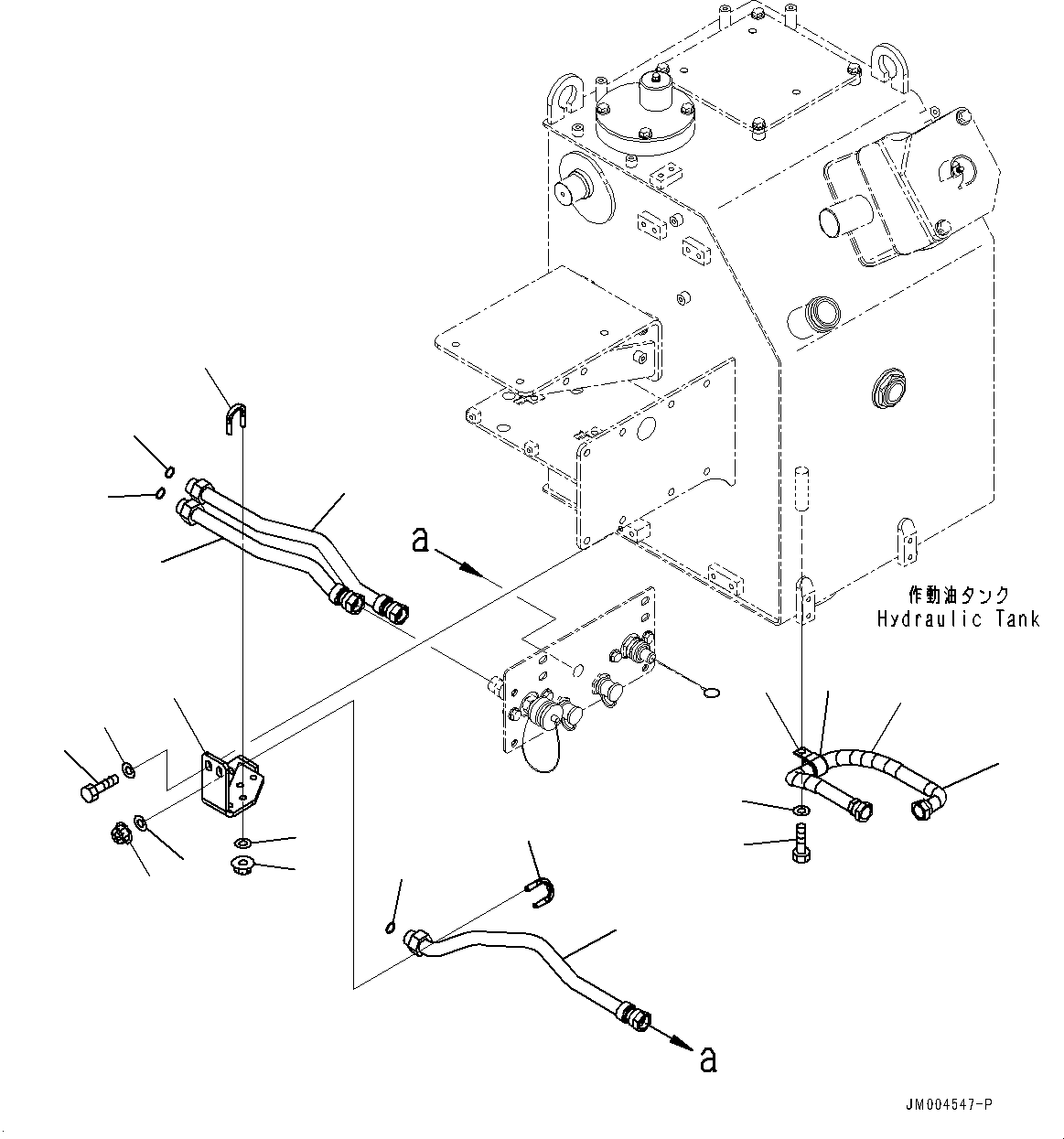 a

作動油タンク
Hydraulic Tank

a

JM004547-P