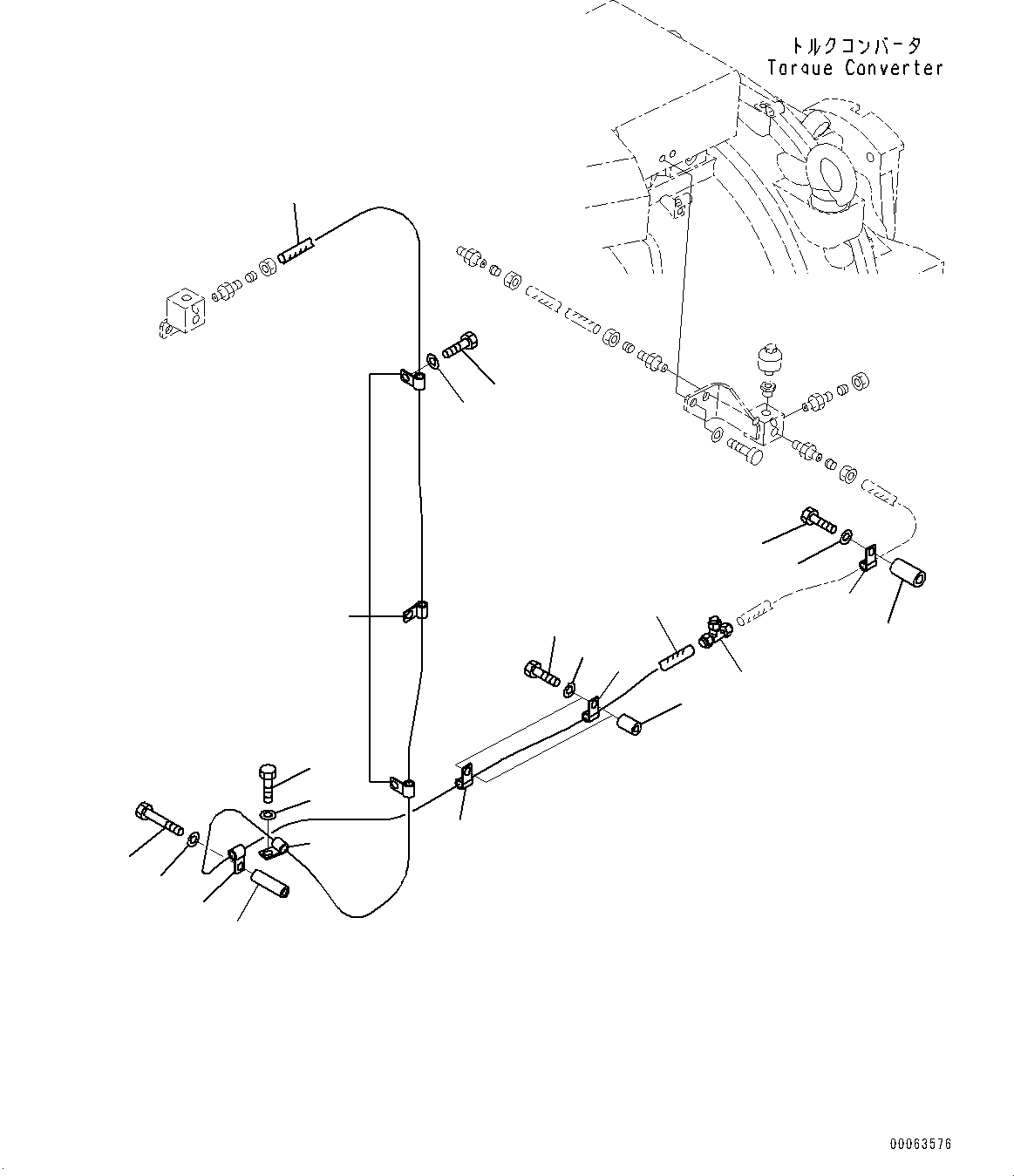 トルクコンバータ
Torque Converter

00063576