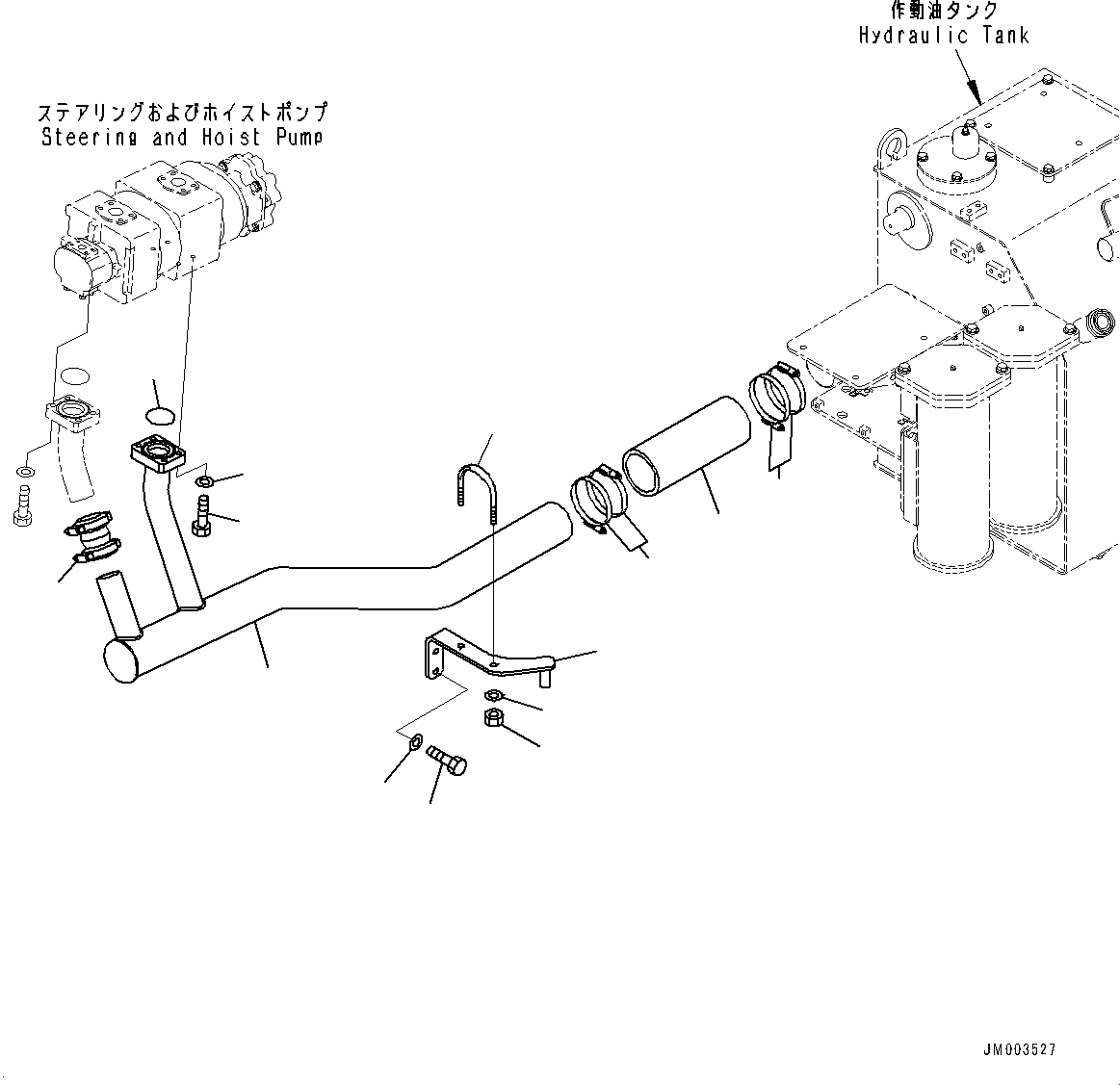 作動油タンク
Hydraulic Tank

ステアリングおよびホイストポンプ
Steering and Hoist Pump

JM003527