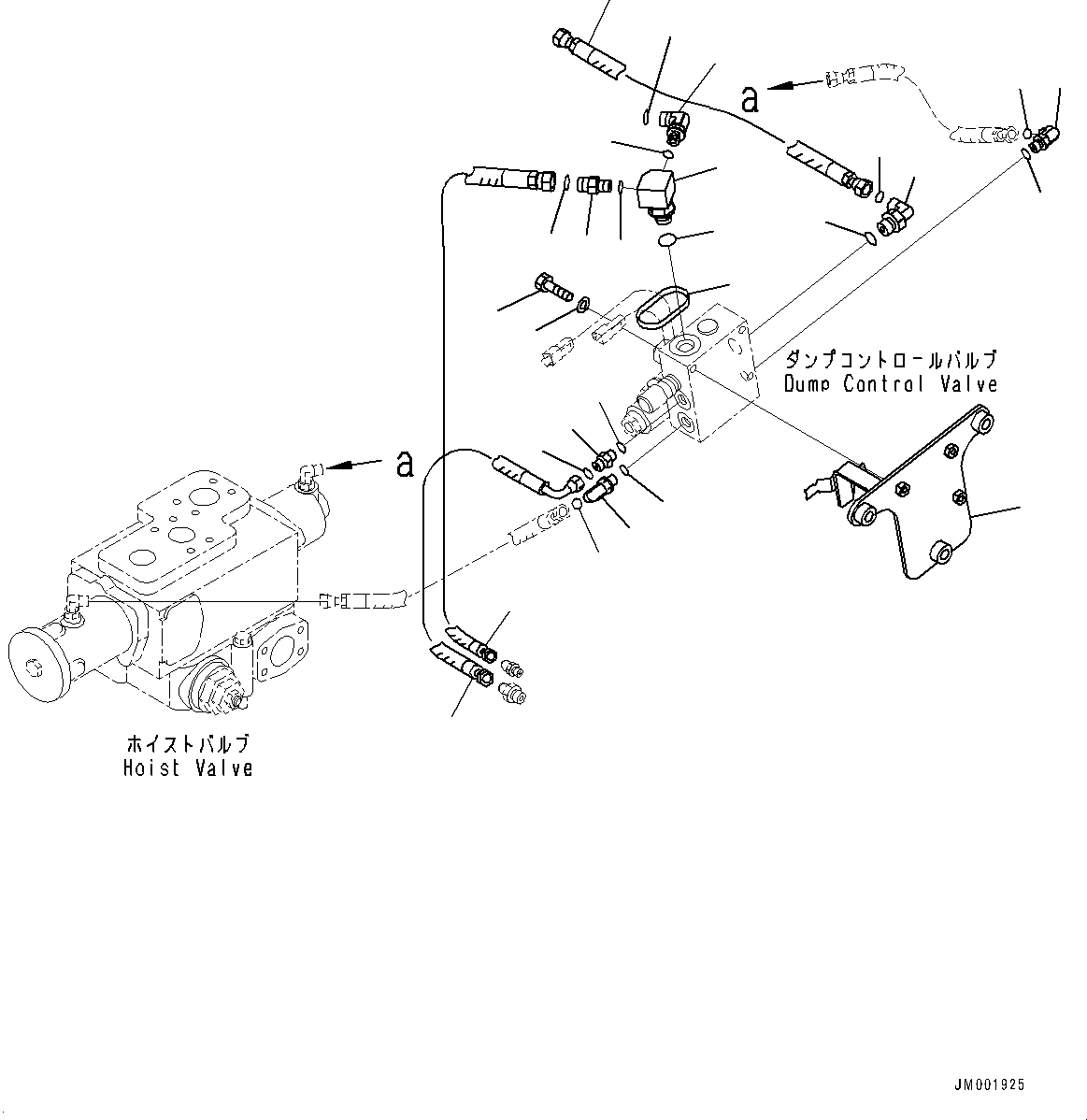 a

ダンプコントロールバルブ
Dump Control Valve

a

ホイストバルブ
Hoist Valve

JM001925