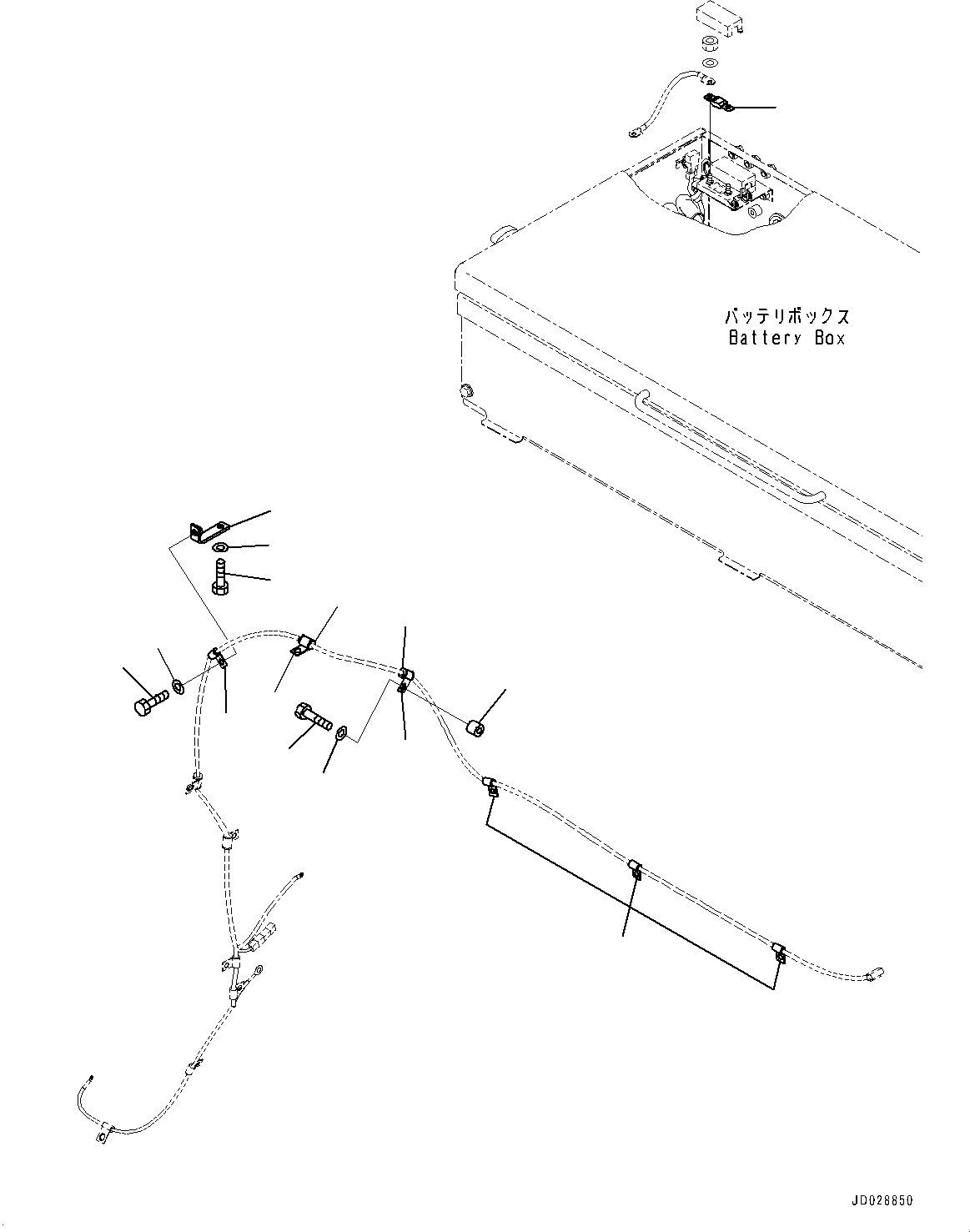 バッテリボックス
Battery Box

JD028850