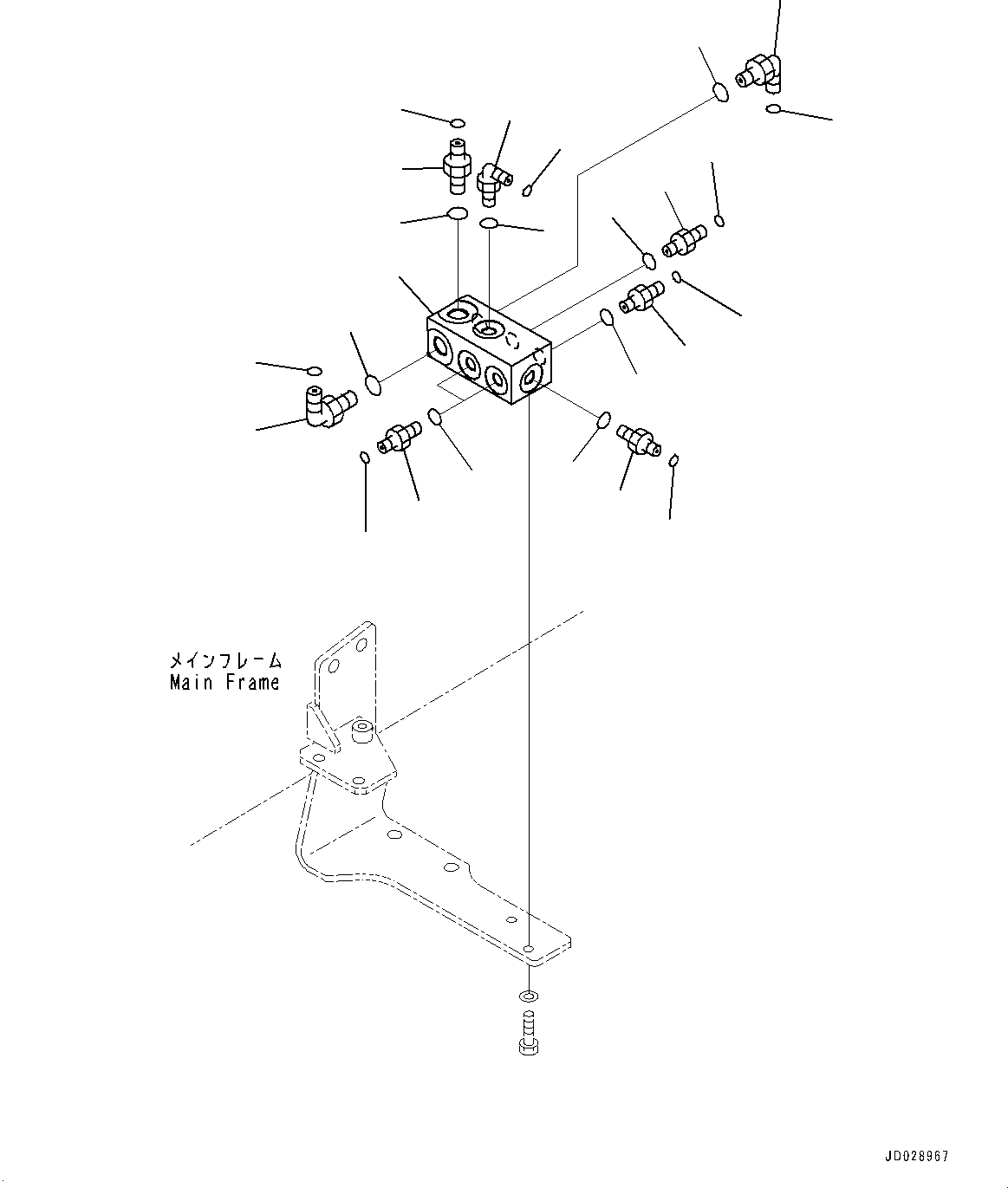 メインフレーム
Main Frame

JD028967