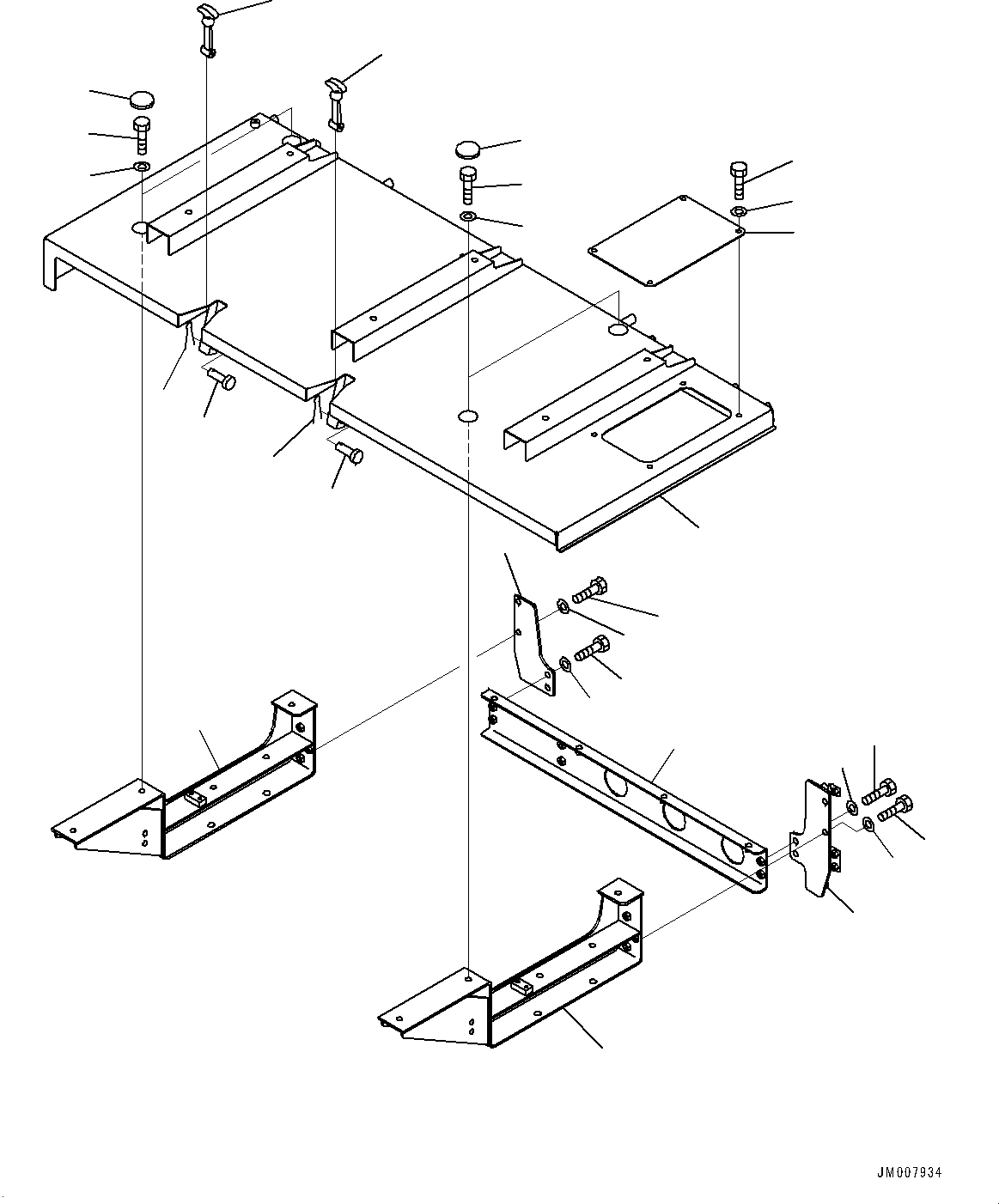 JM007934