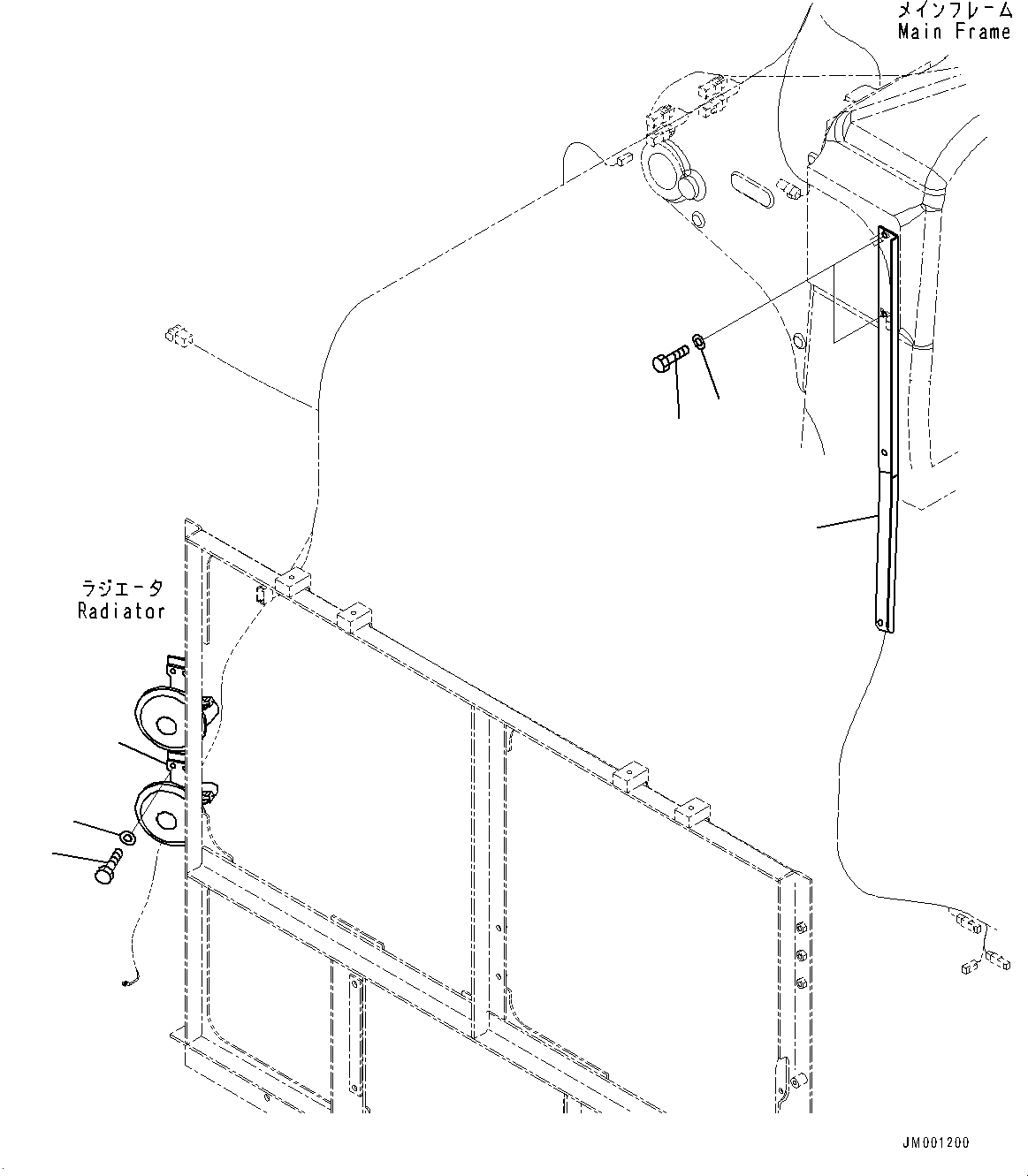 メインフレーム
Main Frame

ラジエータ
Radiator

JM001200