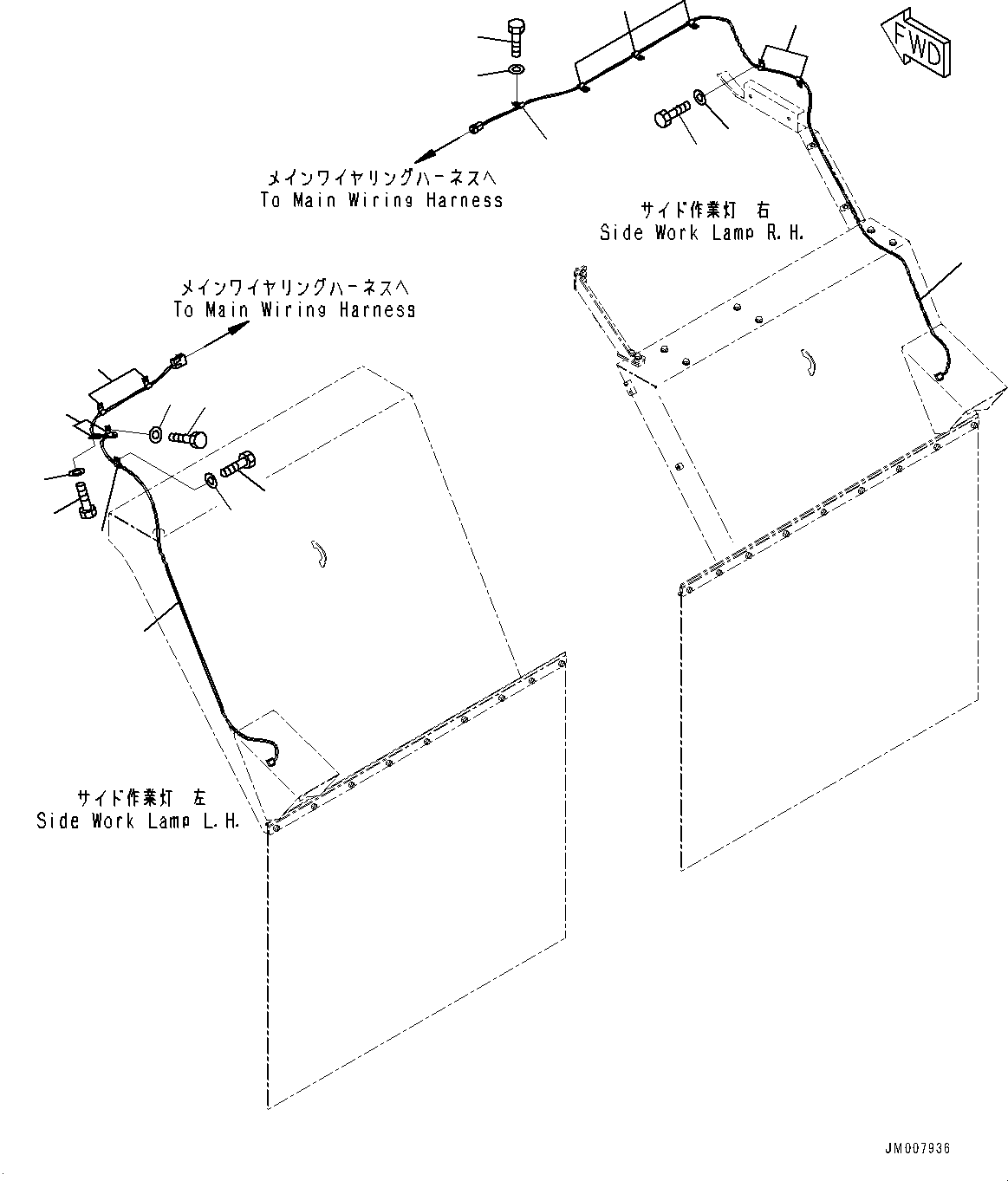 FWD

メインワイヤリングハーネスへ
To Main Wiring Harness

サイド作業灯 右
Side Work Lamp R.H.

メインワイヤリングハーネスへ
To Main Wiring Harness

サイド作業灯 左
Side Work Lamp L.H.

JM007936