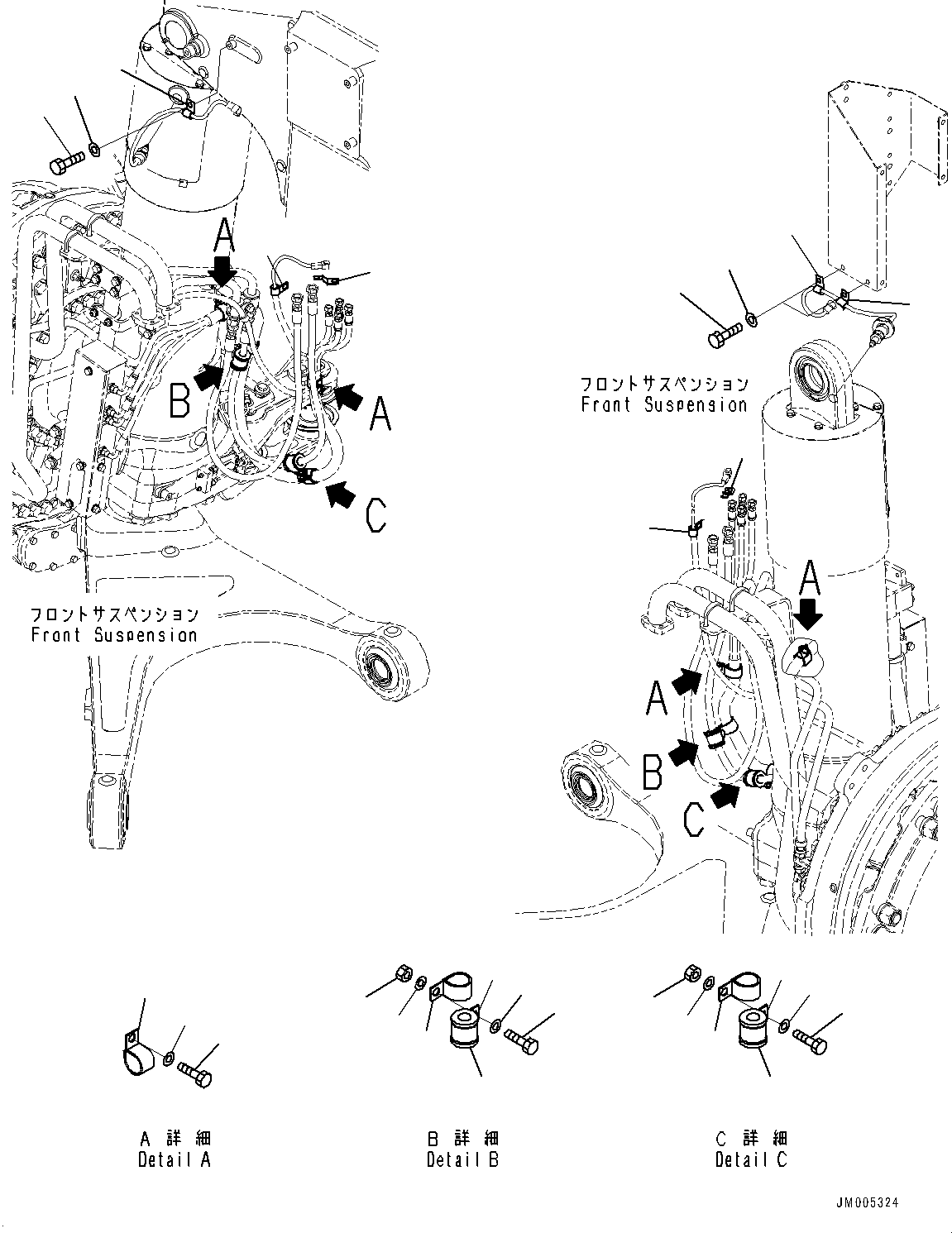 A

B

A

C

フロントサスペンション
Front Suspension

フロントサスペンション
Front Suspension

A

A

B

C

A 詳 細
Detail A

B 詳 細
Detail B

C 詳 細
Detail C

JM005324