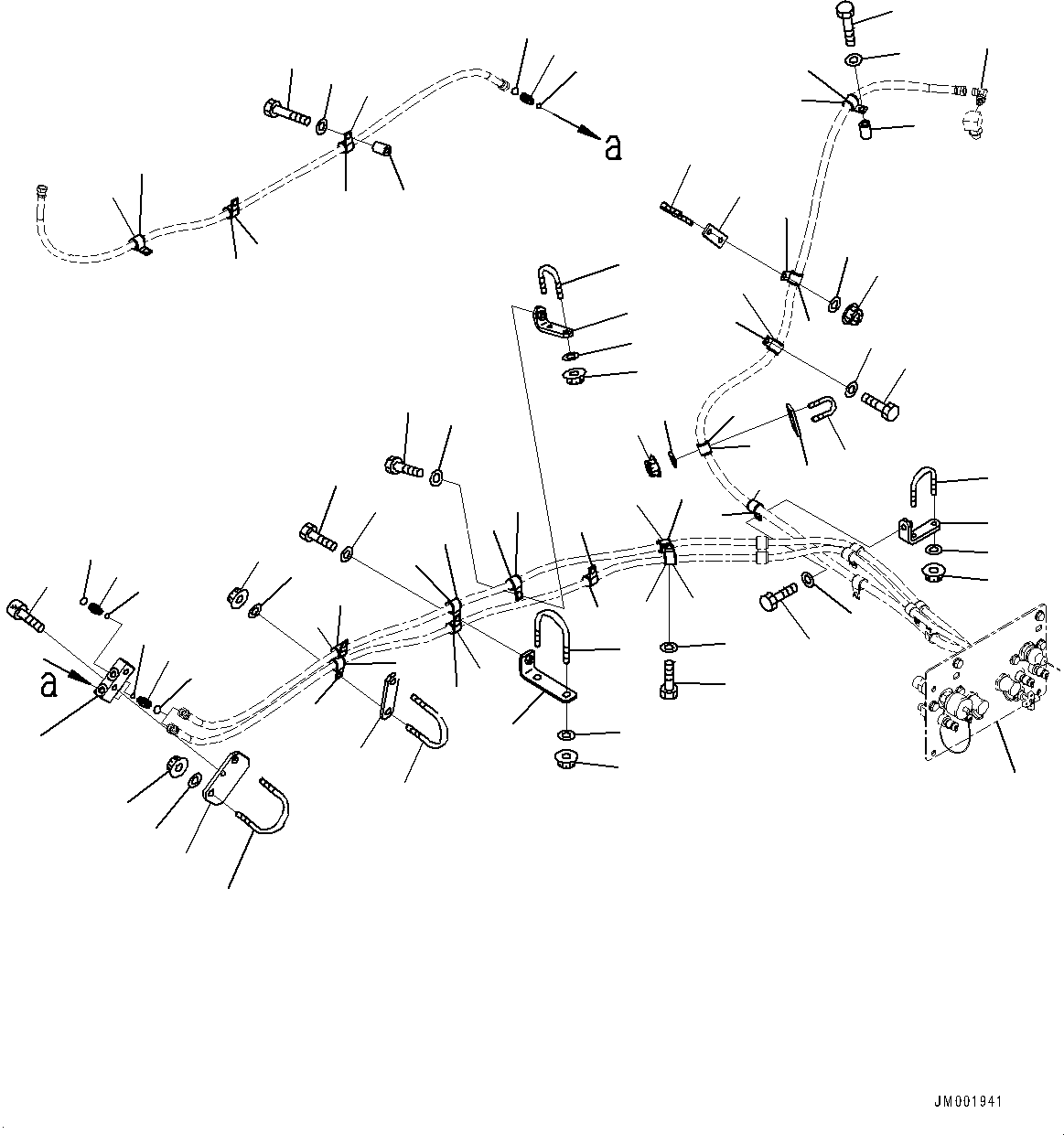 a

a

JM001941