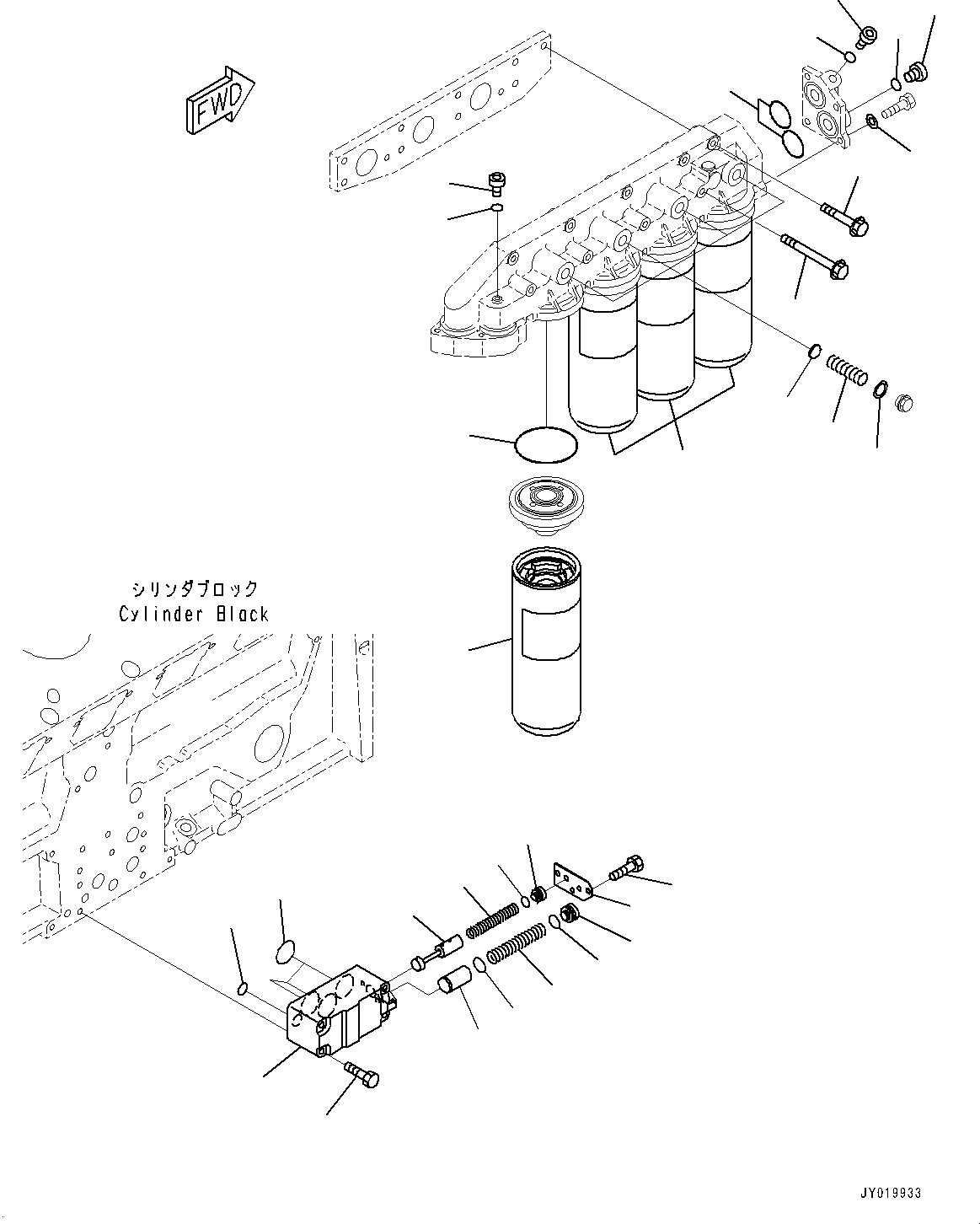 FWD

シリンダブロック
Cylinder Block

JY019933