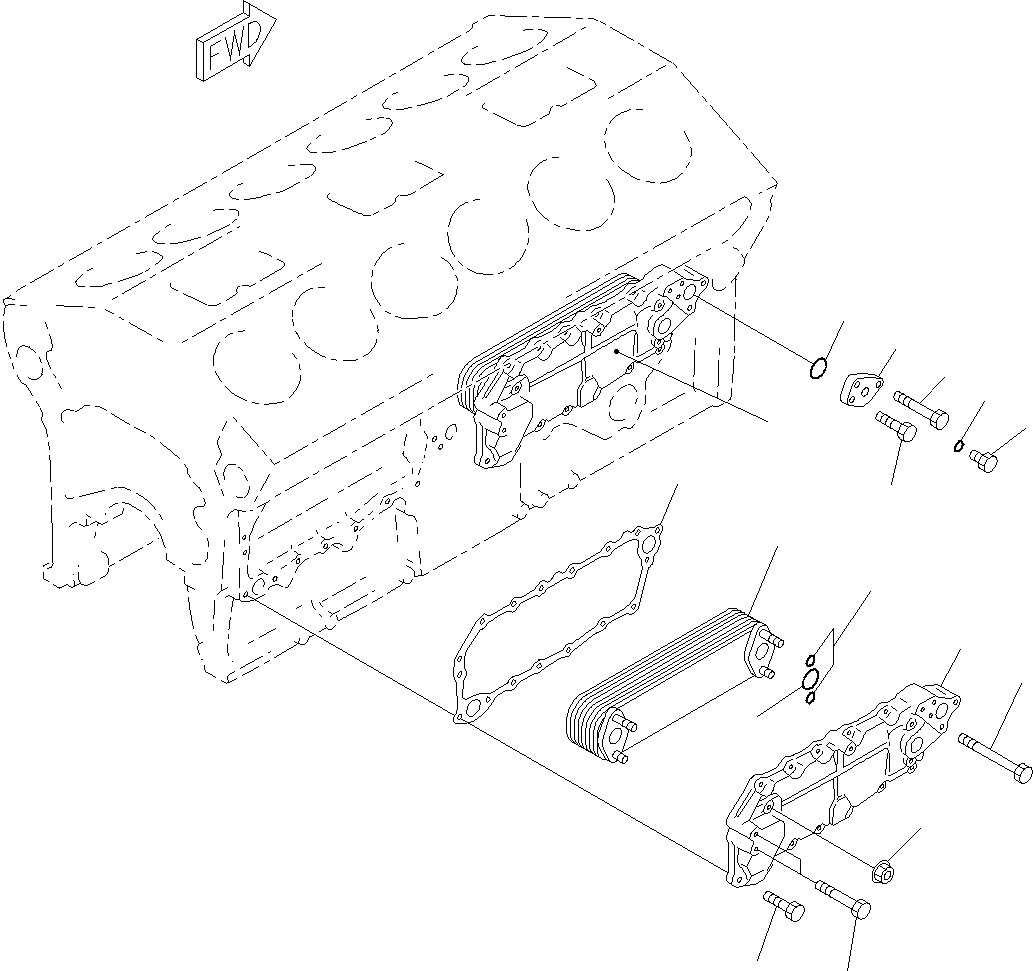 FWD