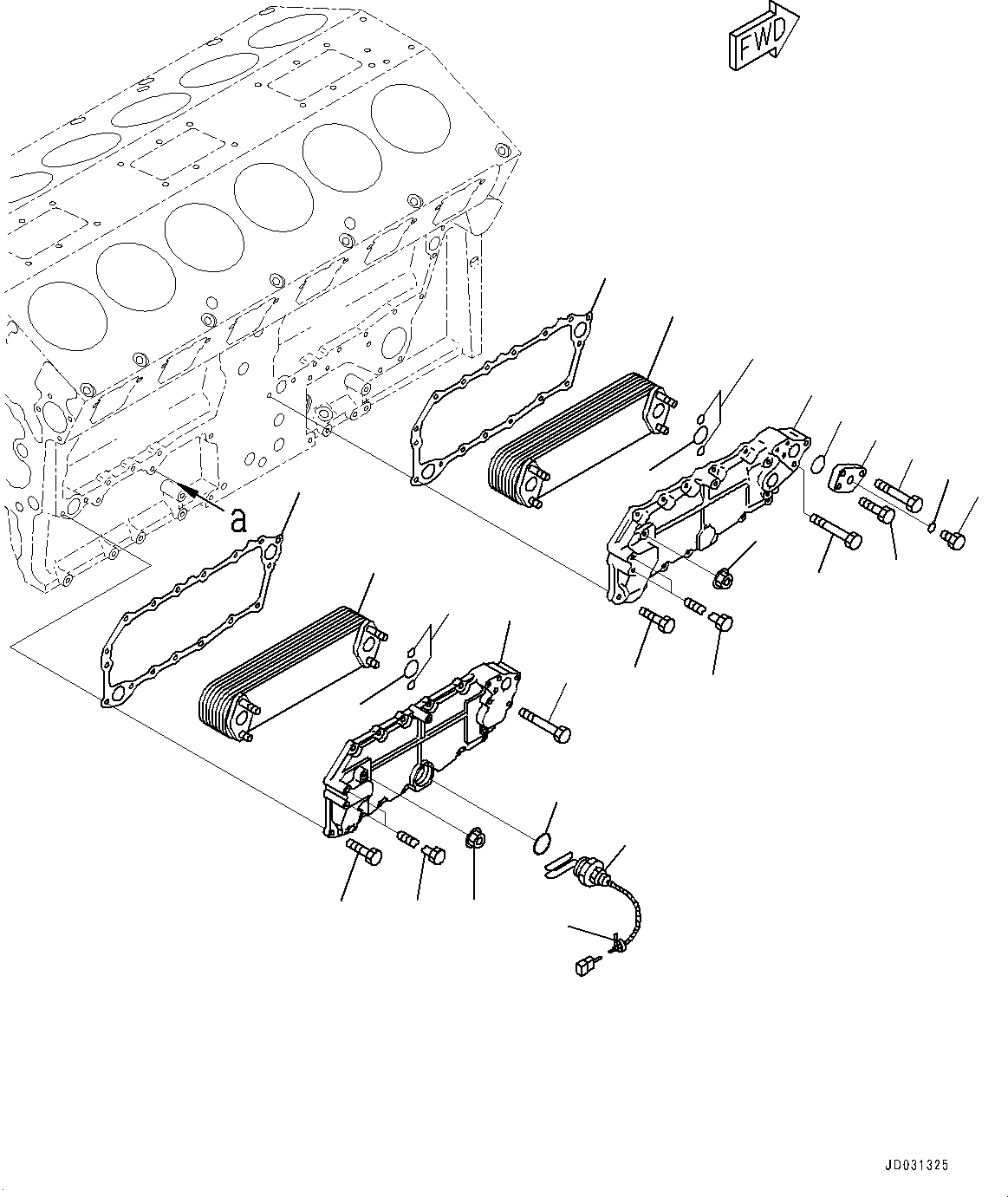 FWD

a

JD031325