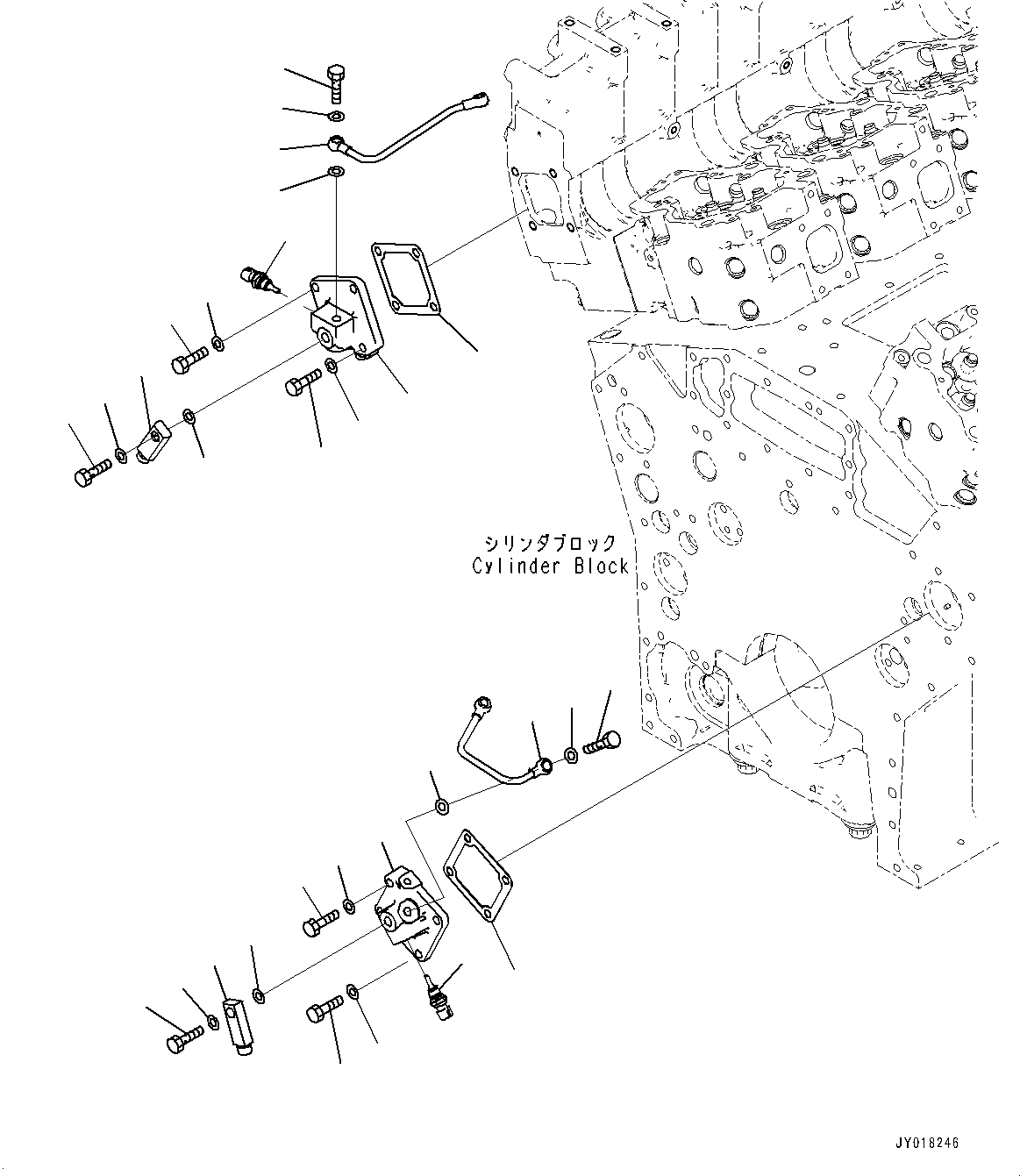 シリンダブロック
Cylinder Block

JY018246