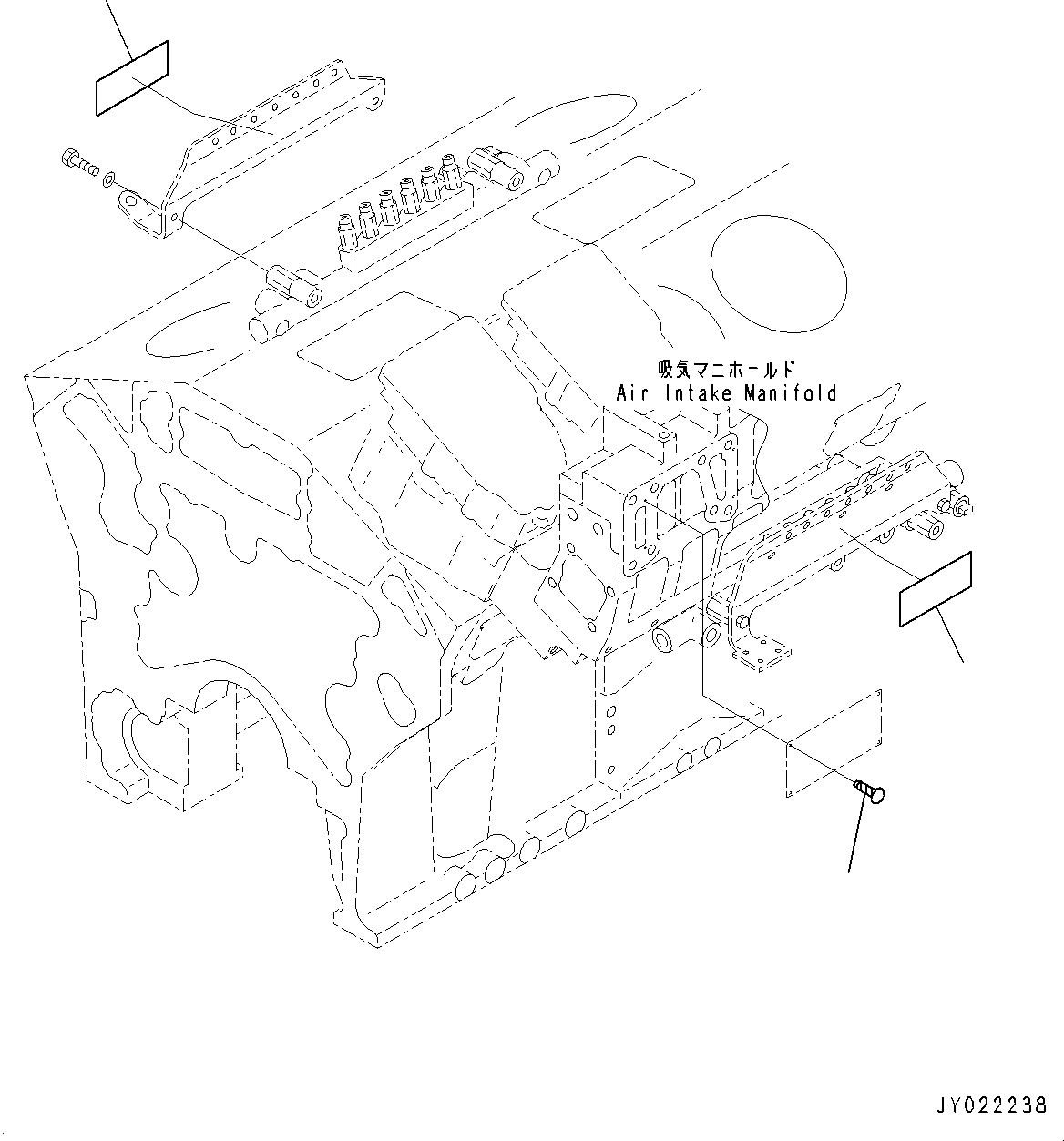 吸気マニホールド
Air Intake Manifold

JY022238