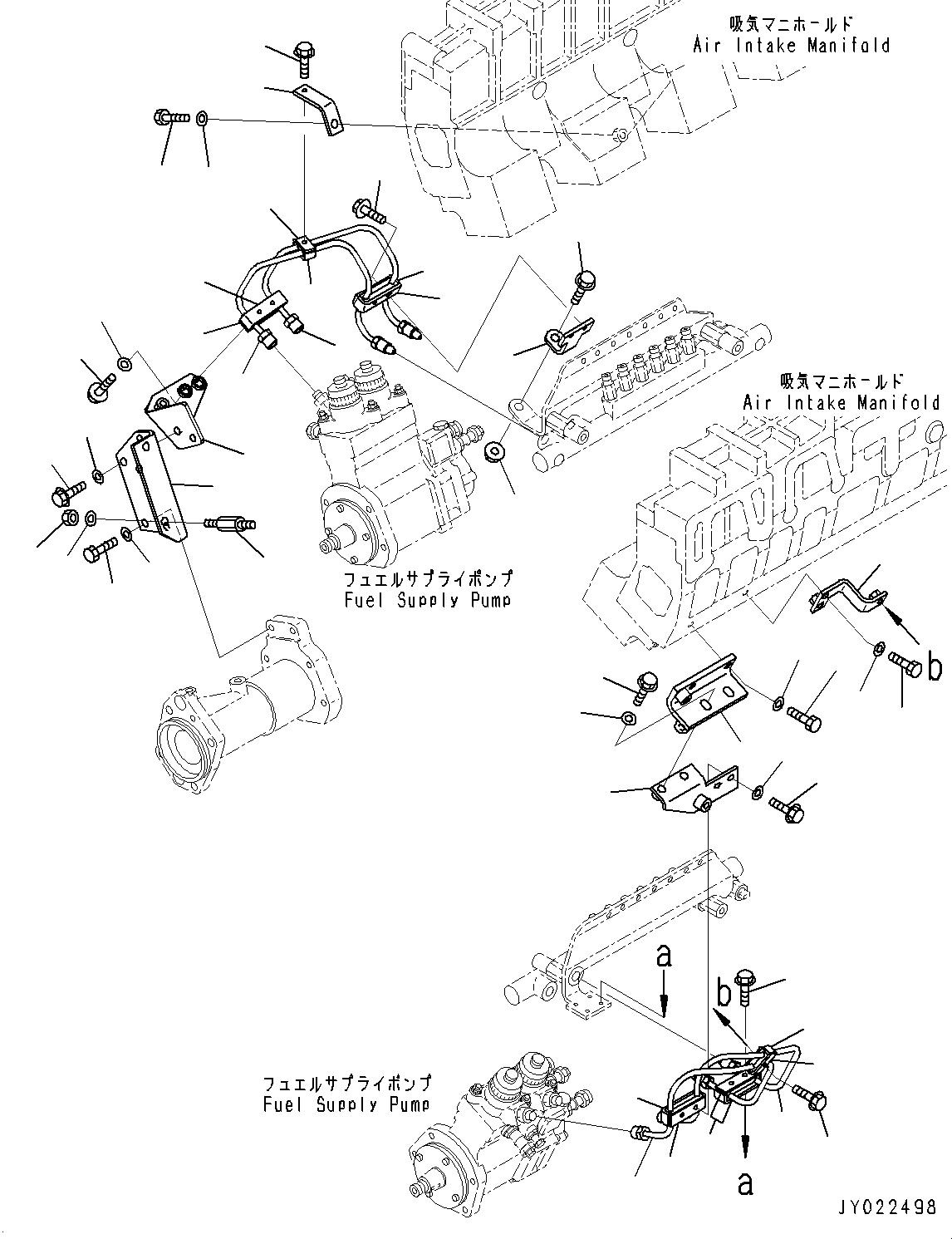 吸気マニホールド
Air Intake Manifold

吸気マニホールド
Air Intake Manifold

フュエルサプライポンプ
Fuel Supply Pump

b

a

b

フュエルサプライポンプ
Fuel Supply Pump

a

JY022498