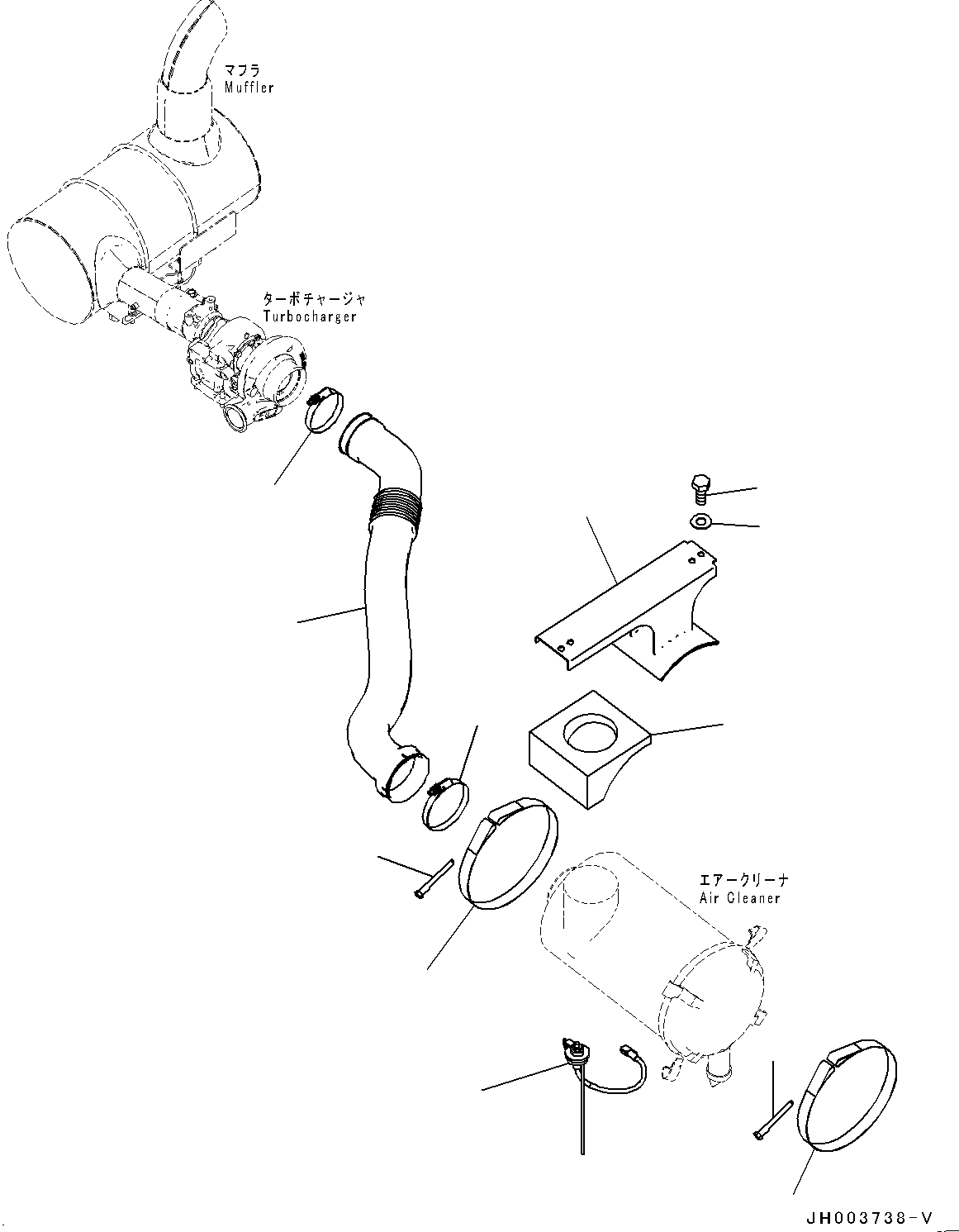 マフラ
Muffler

ターボチャージャ
Turbocharger

エアークリーナ
Air Cleaner

JH003738-V