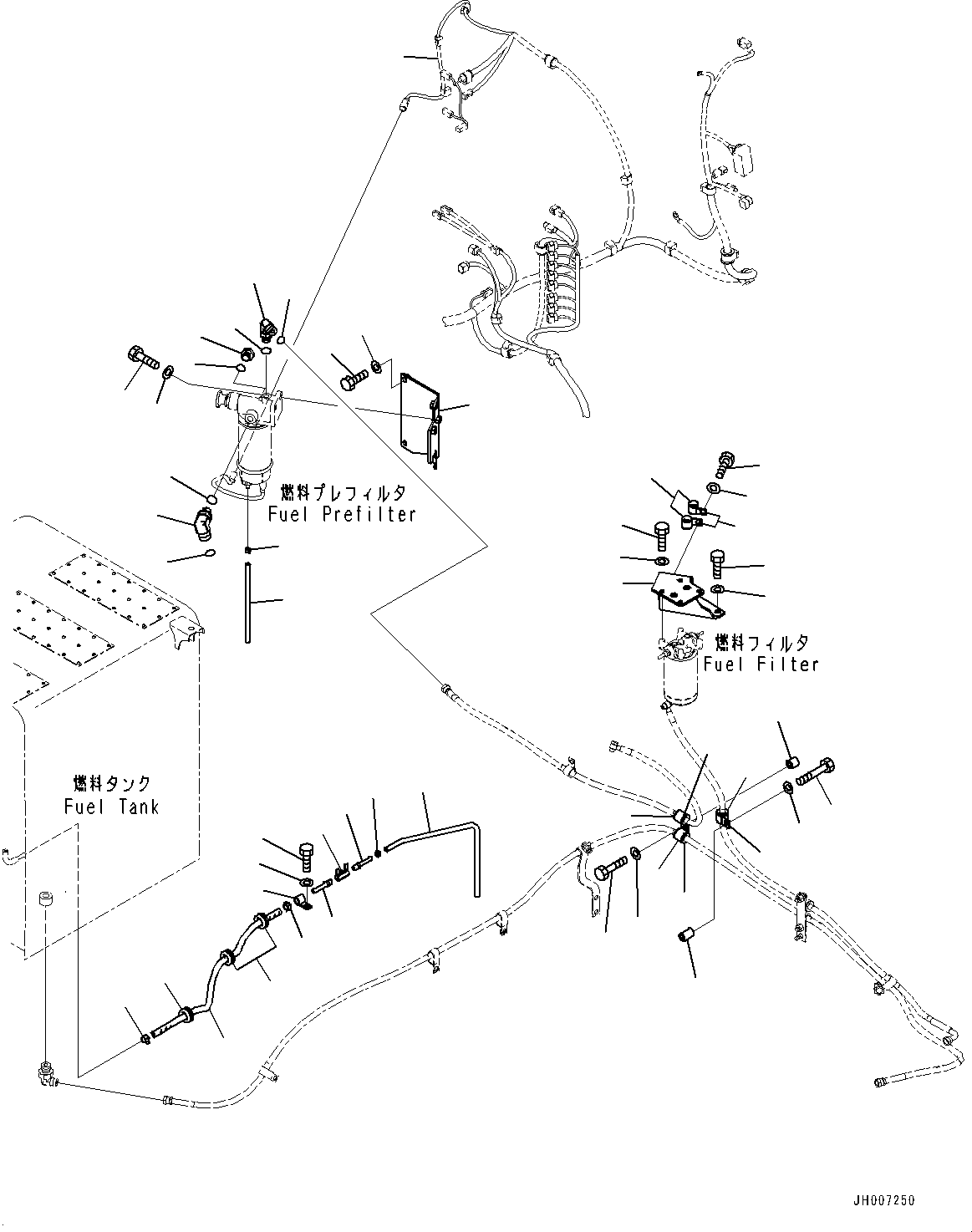 燃料プレフィルタ
Fuel Prefilter

燃料フィルタ
Fuel Filter

燃料タンク
Fuel Tank

JH007250