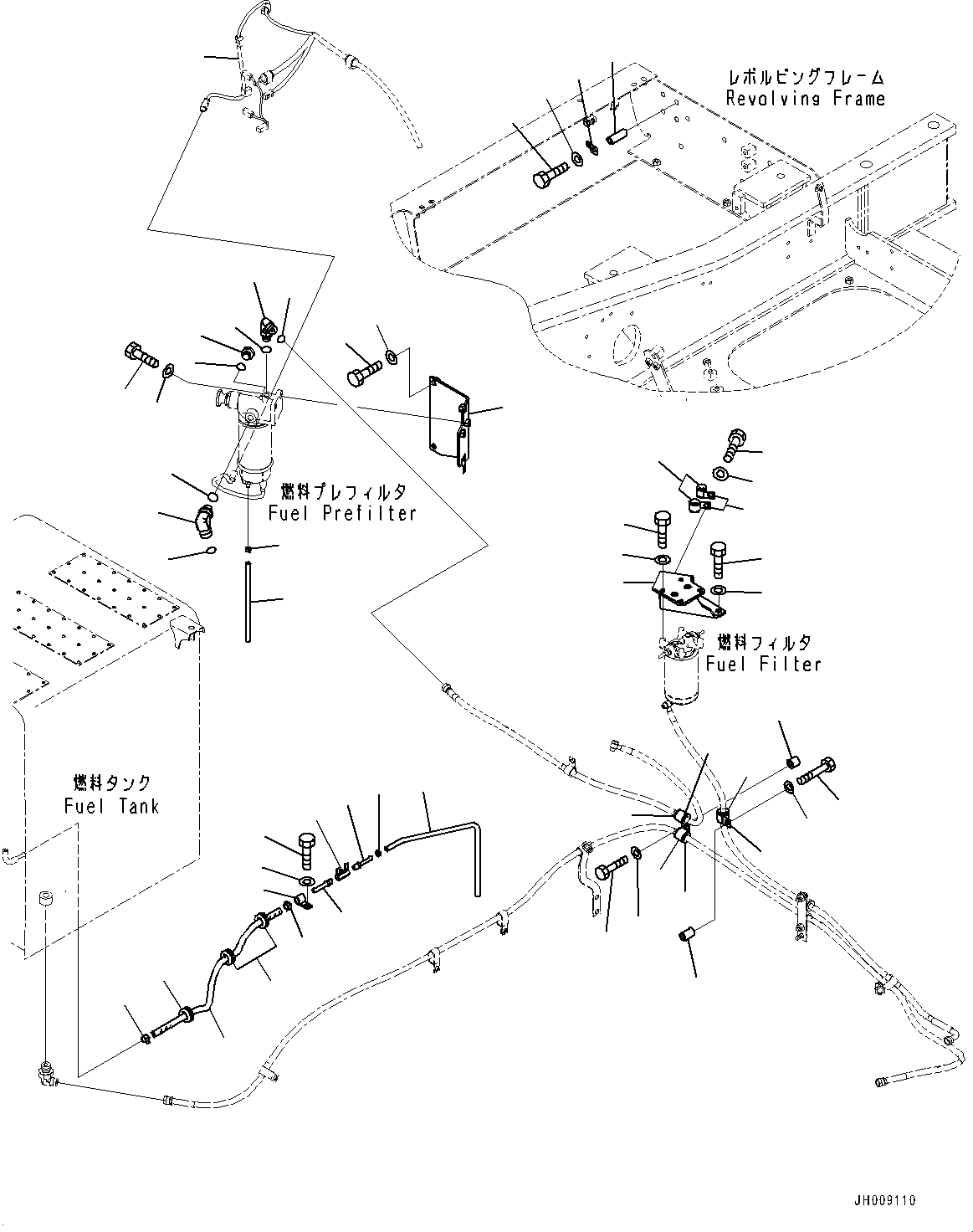 レボルビングフレーム
Revolving Frame

燃料プレフィルタ
Fuel Prefilter

燃料フィルタ
Fuel Filter

燃料タンク
Fuel Tank

JH009110