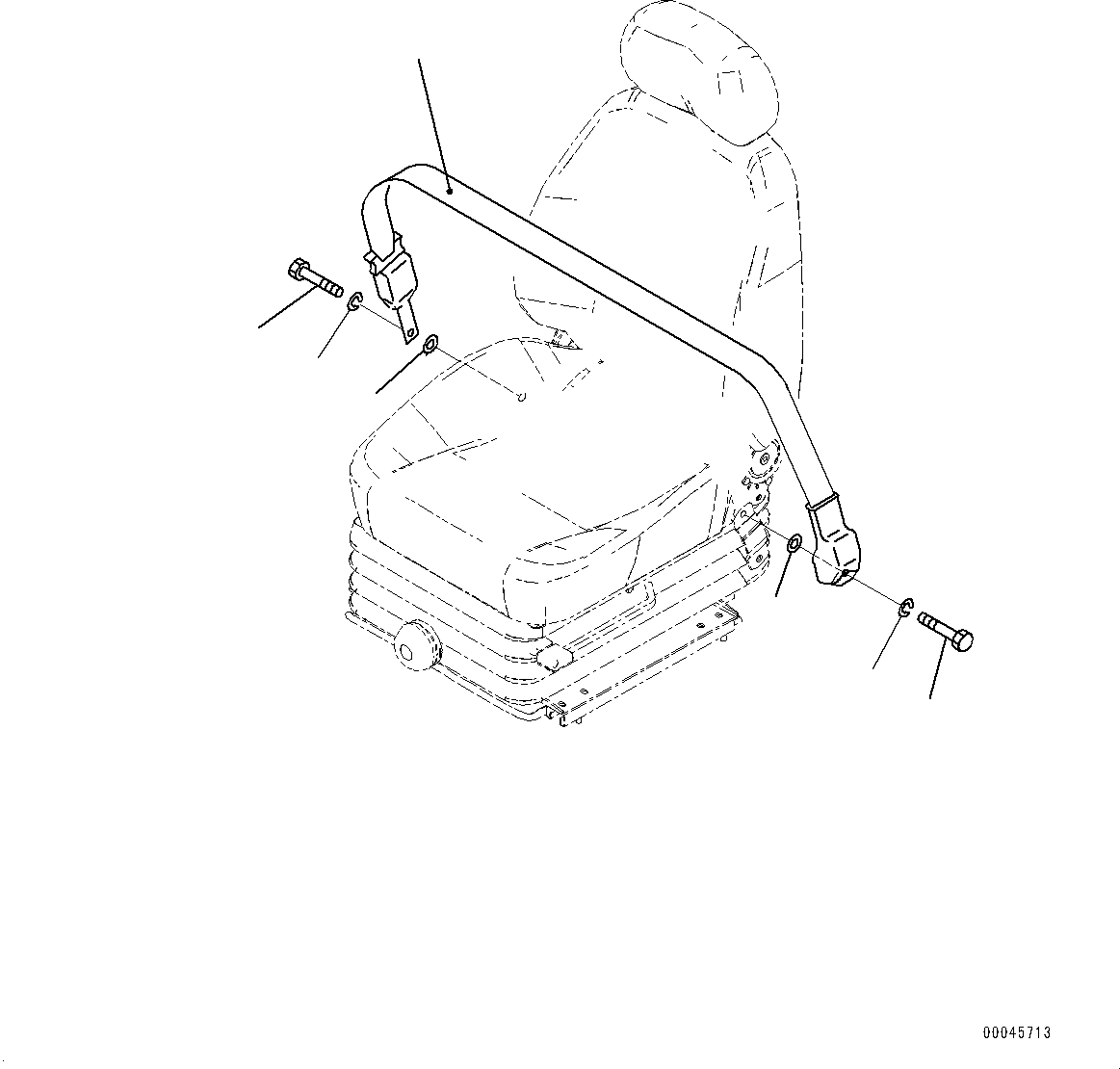 00045713