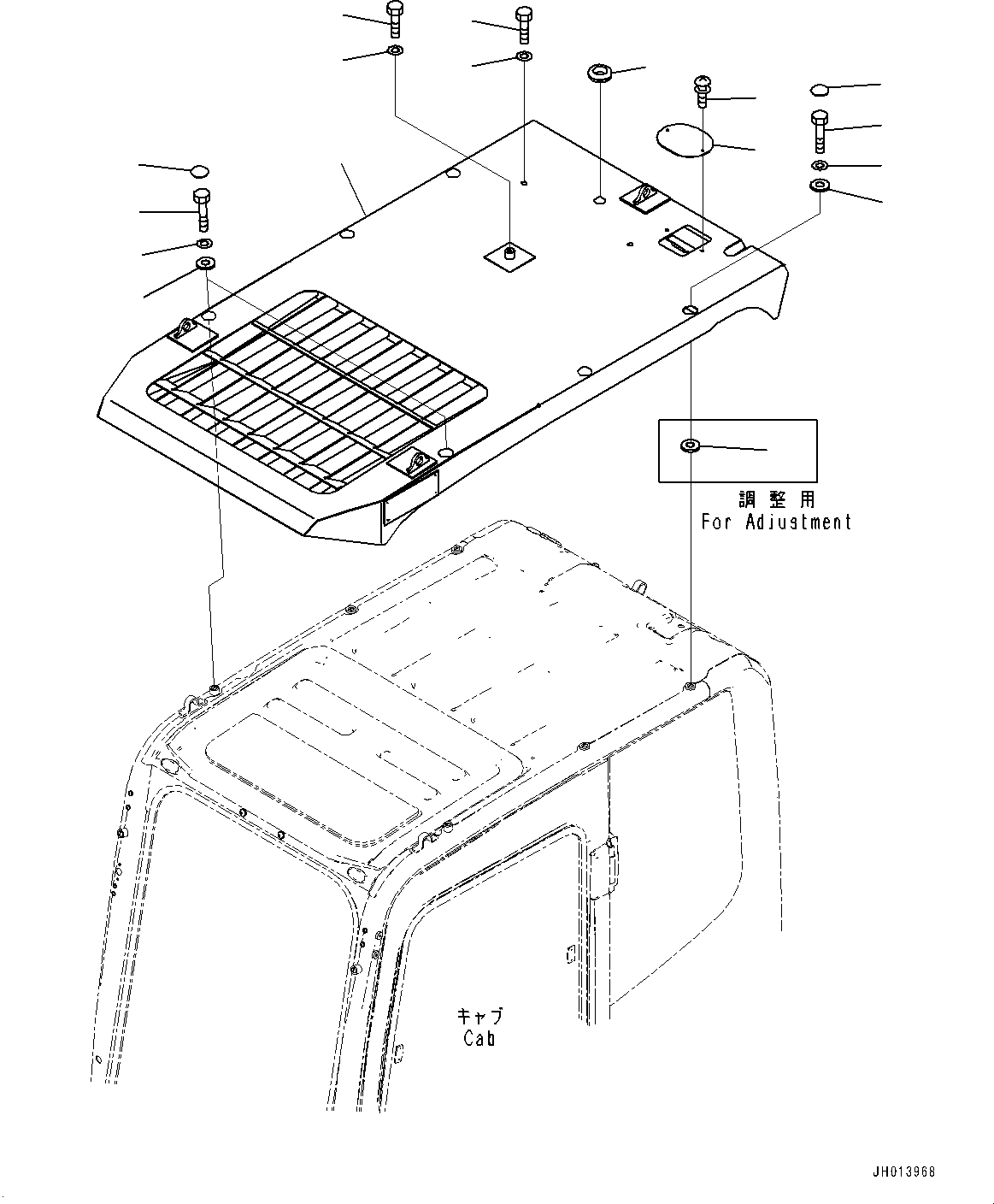 調整用
For Adjustment

キャブ
Cab

JH013968