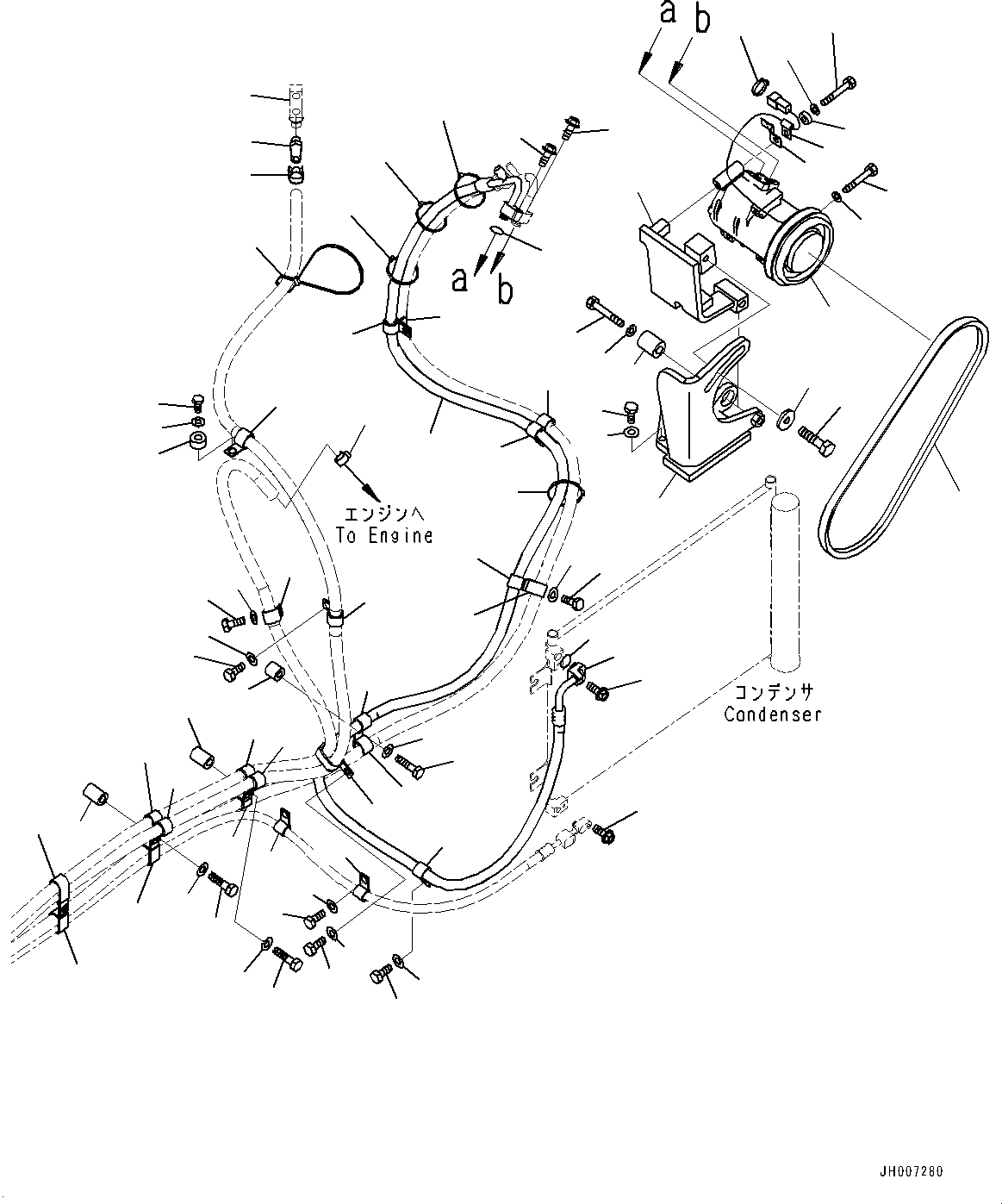 a b

a b

エンジンへ
To Engine

コンデンサ
Condenser

JH007280