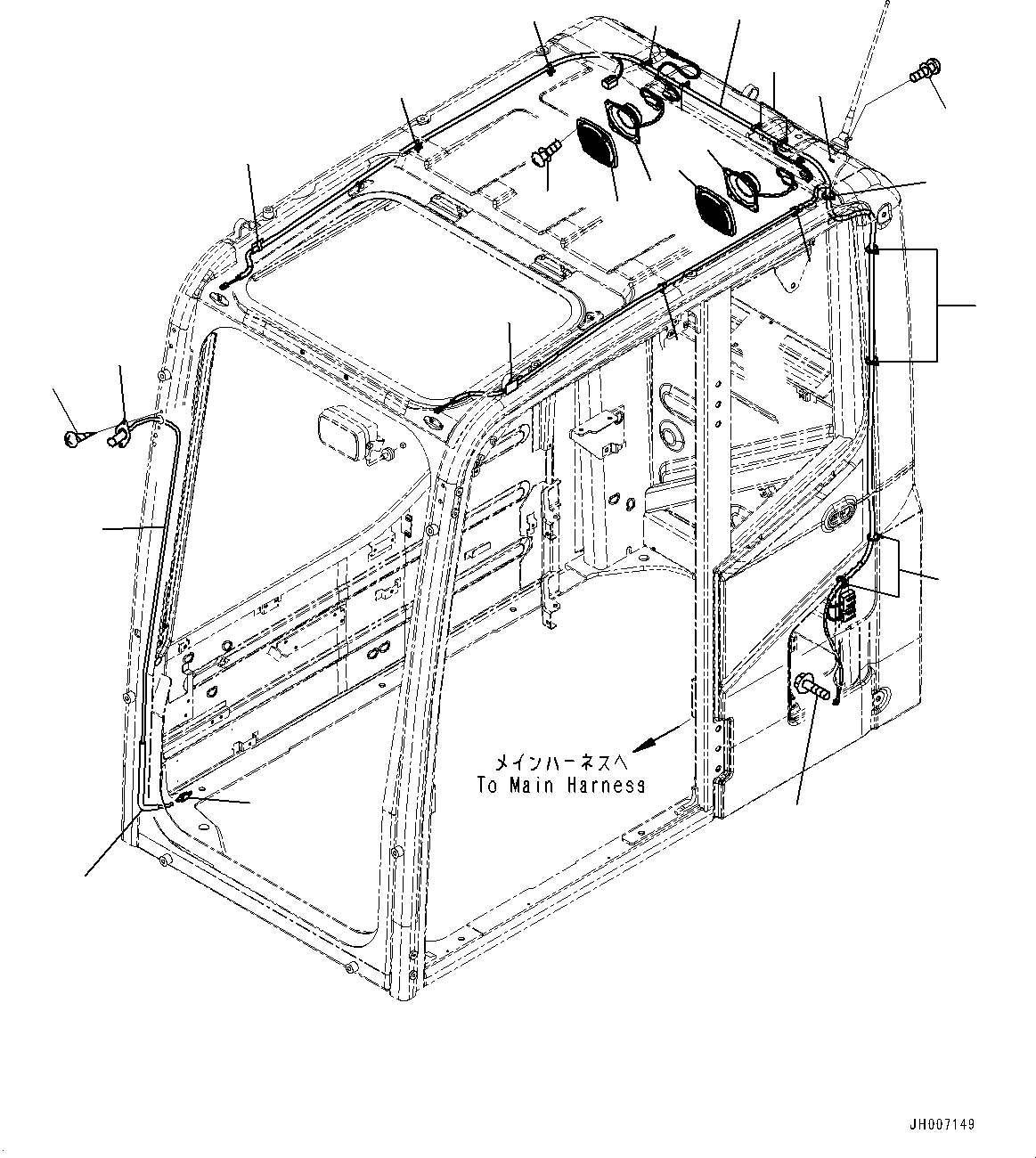 メインハーネスへ
To Main Harness

JH007149