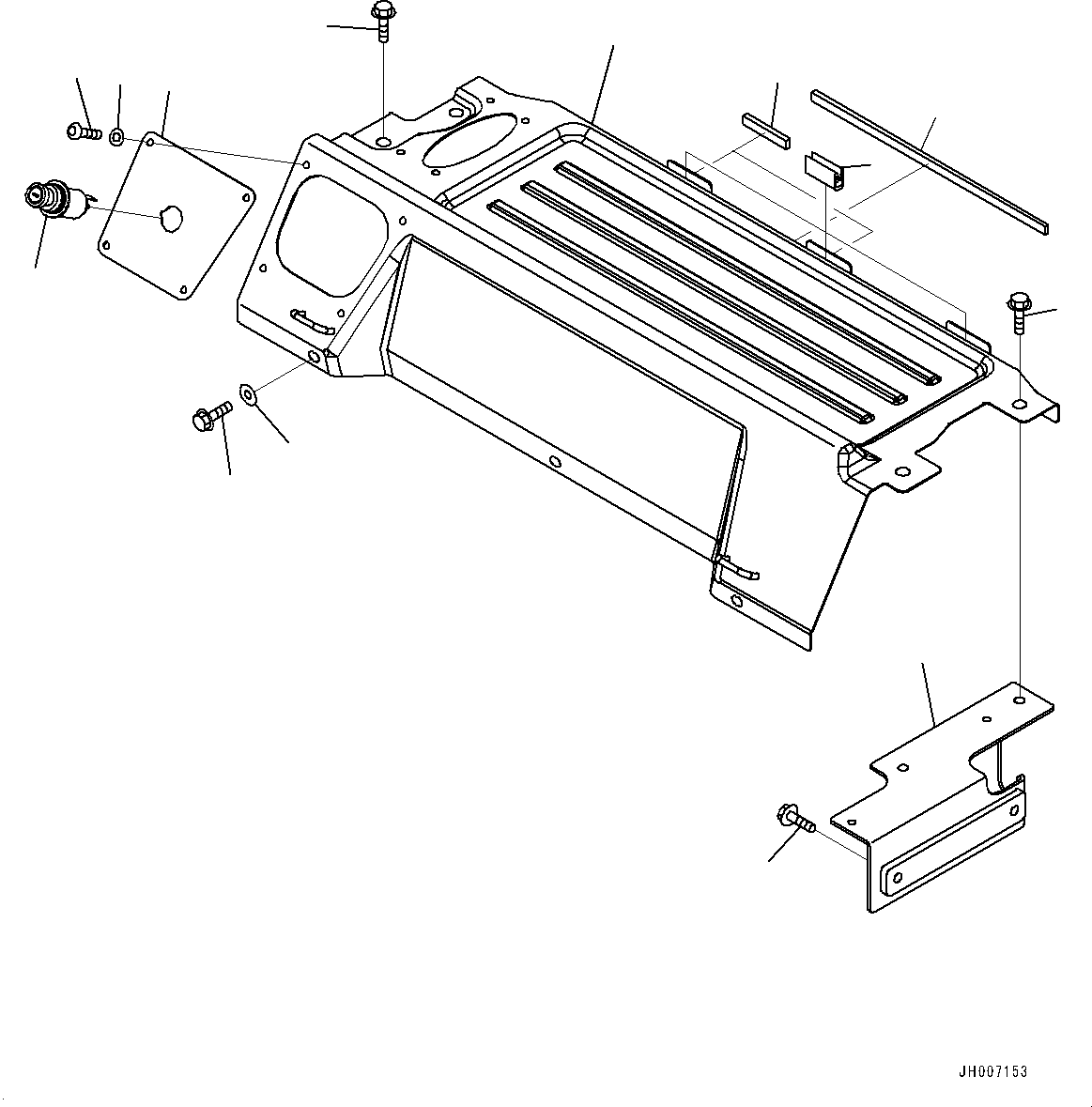 JH007153