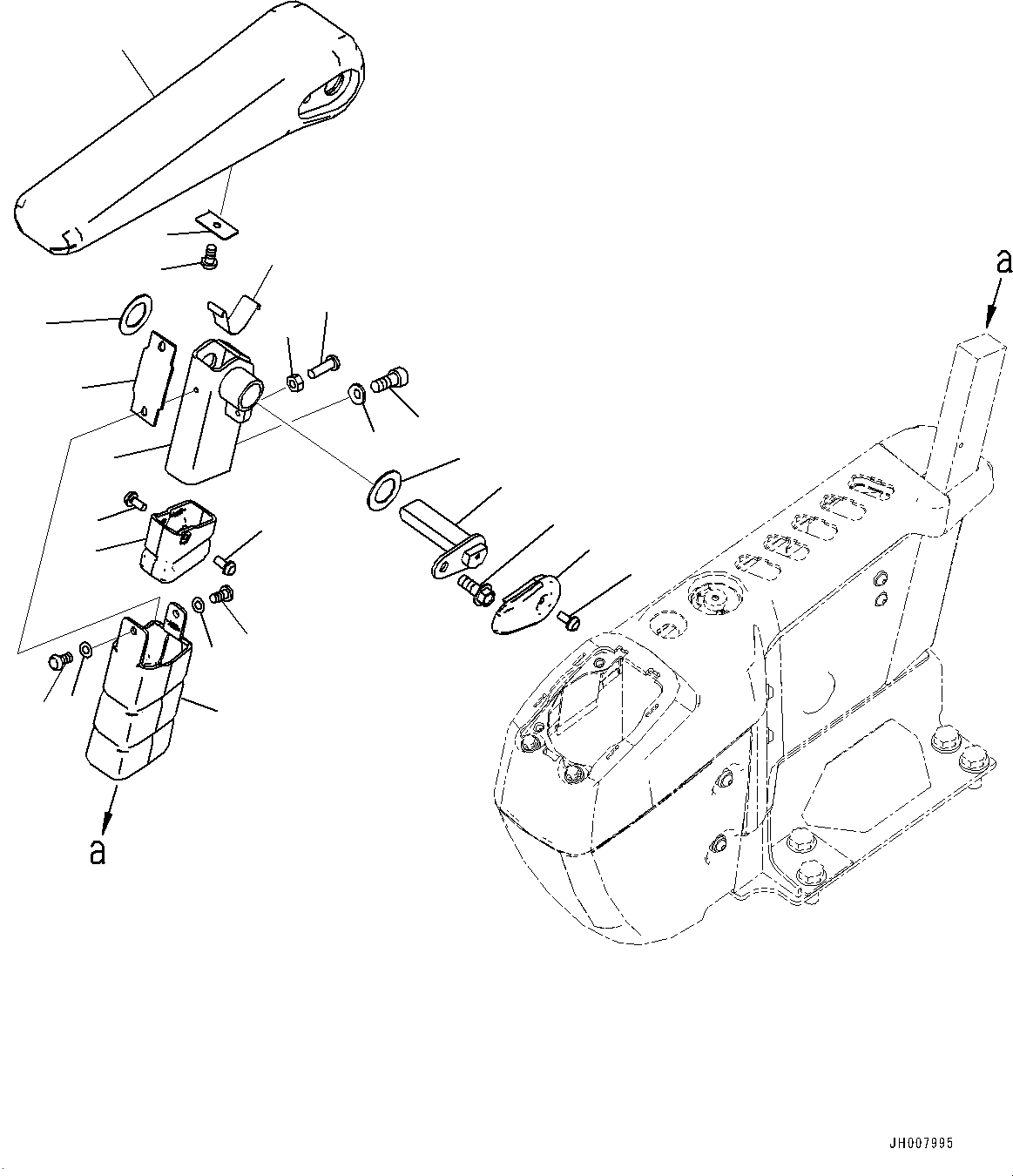 a

a

JH007995