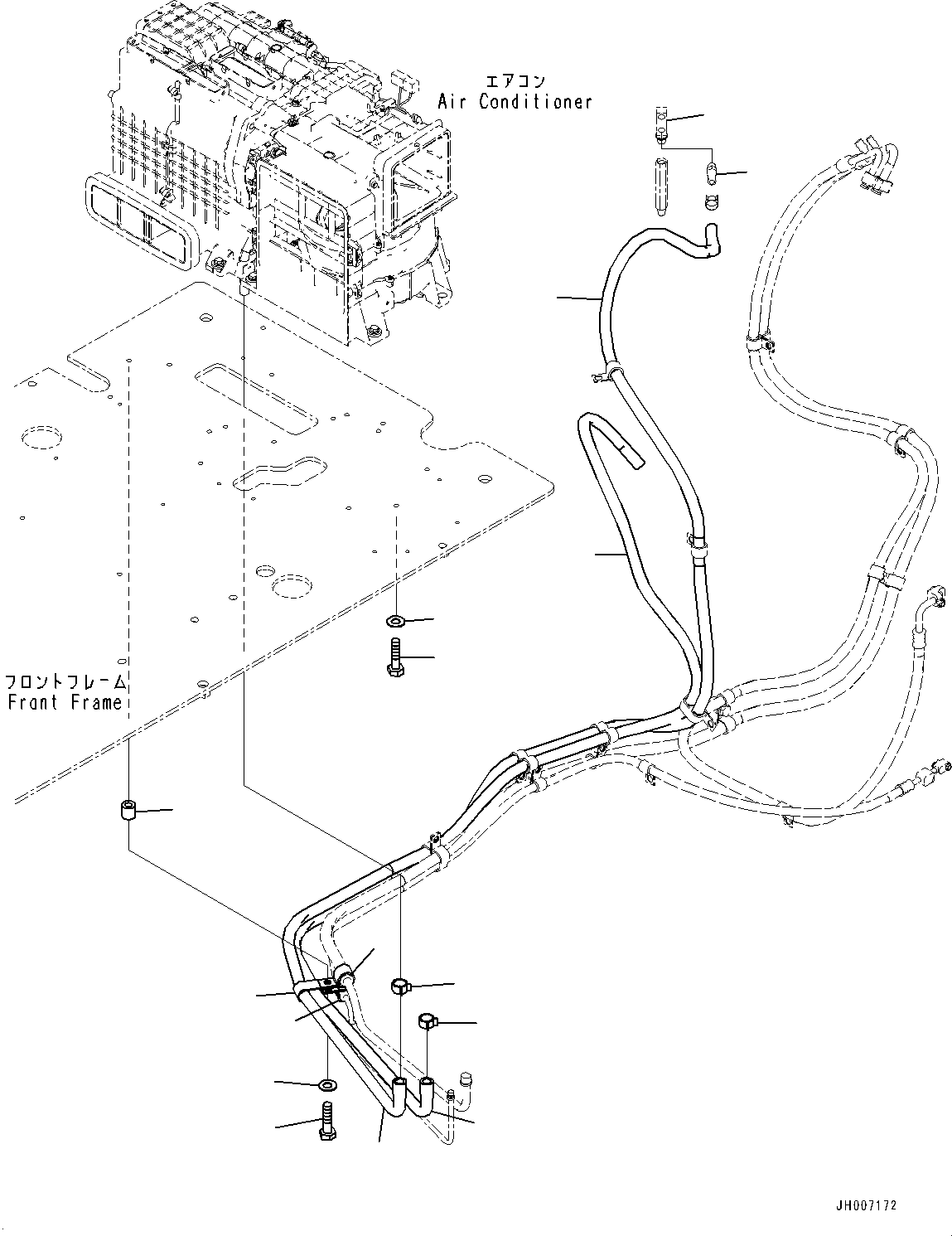 エアコン
Air Conditioner

フロントフレーム
Front Frame

JH007172