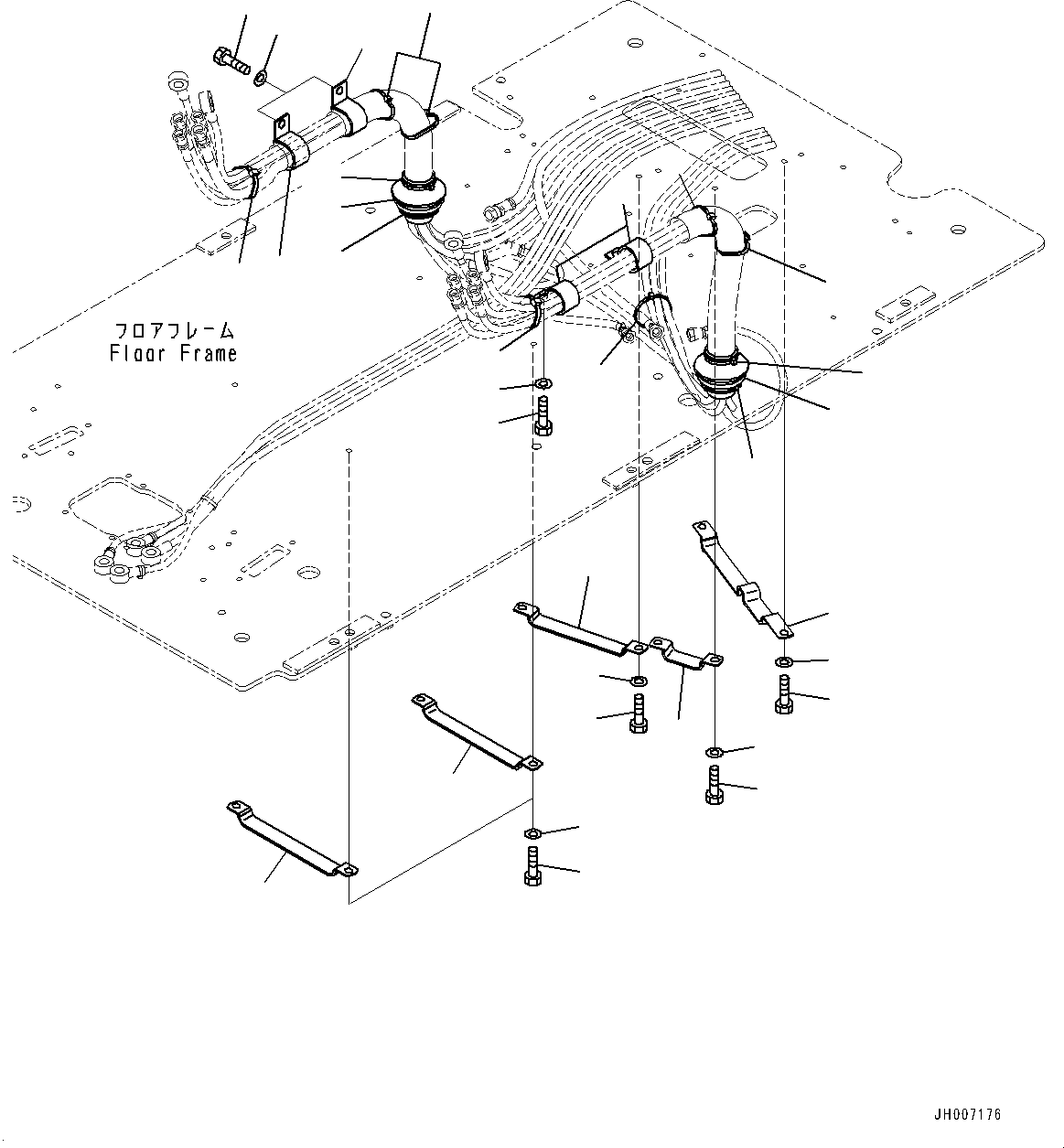 フロアフレーム
Floor Frame

JH007176