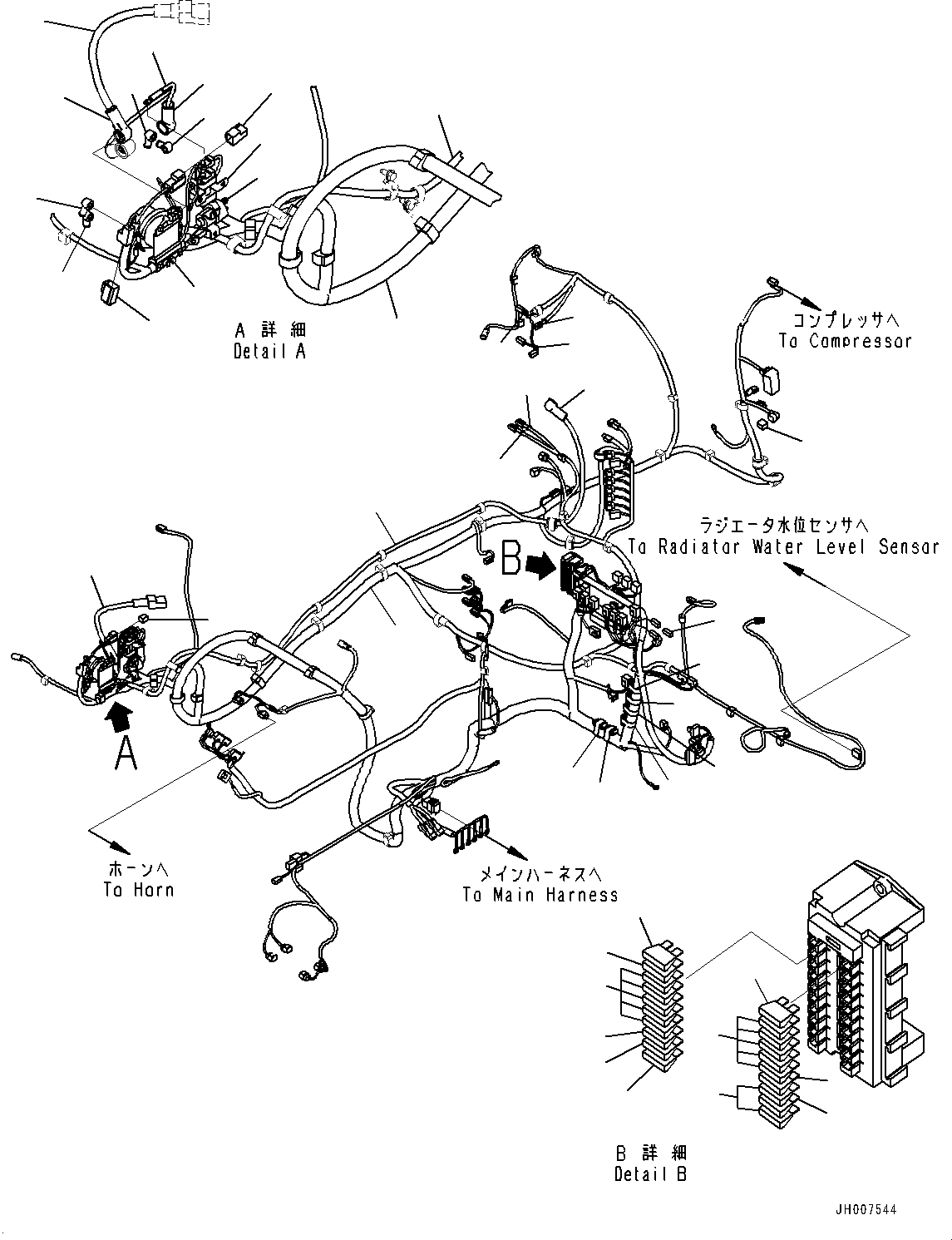 A 詳細
Detail A

コンプレッサへ
To Compressor

ラジエータ水位センサへ
To Radiator Water Level Sensor

B

A

ホーンへ
To Horn

メインハーネスへ
To Main Harness

B 詳細
Detail B

JH007544