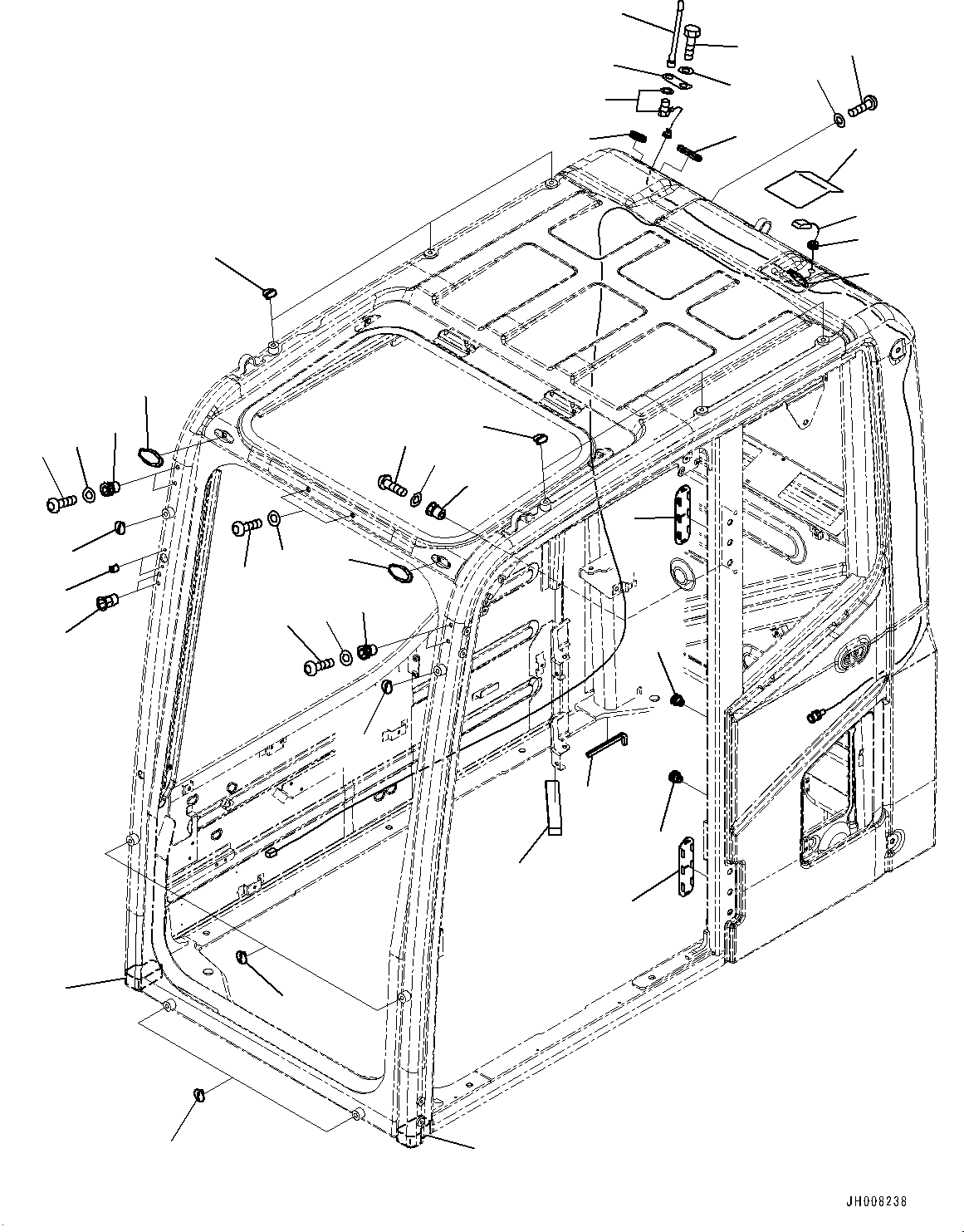 JH008238