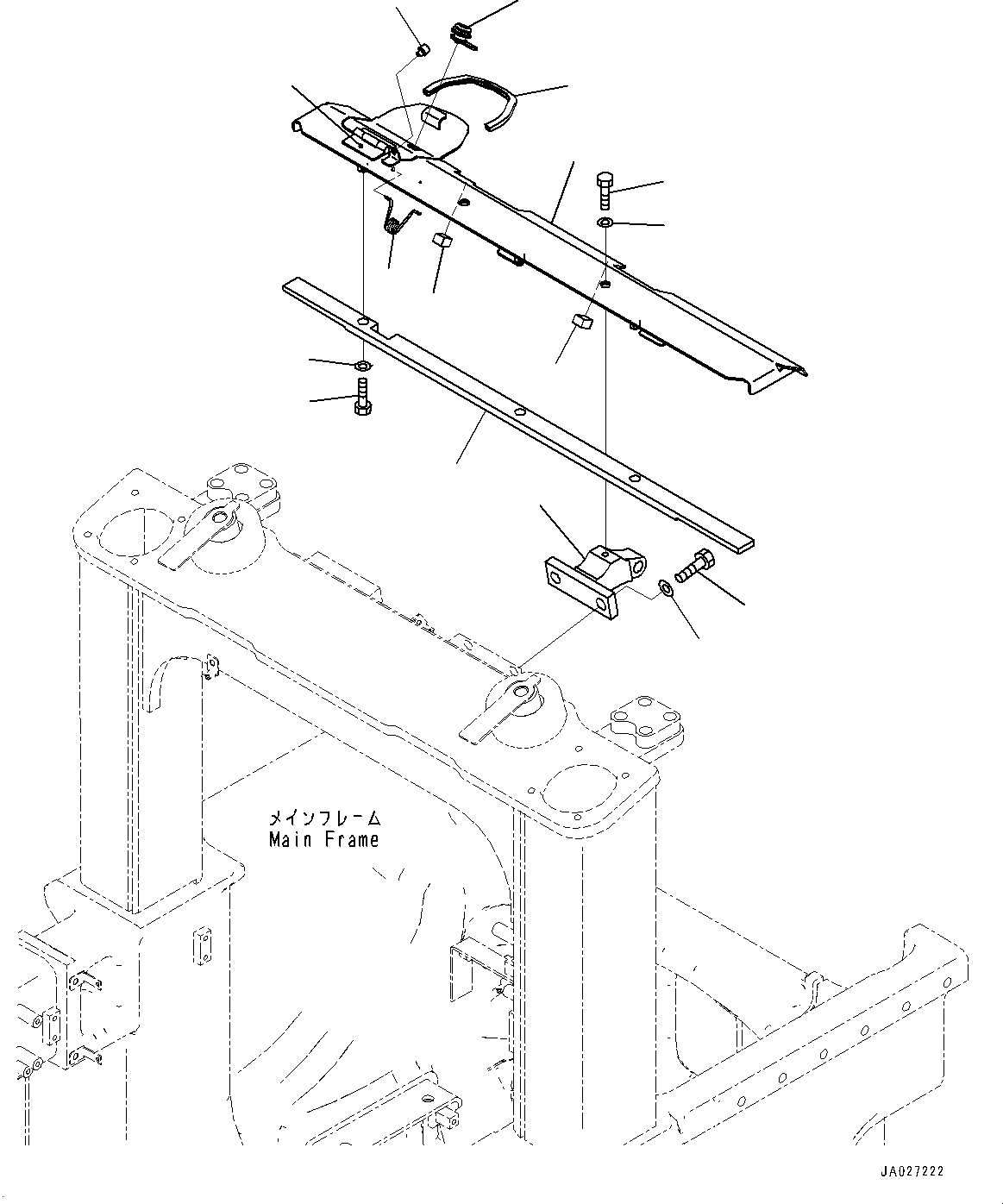 メインフレーム
Main Frame

JA027222