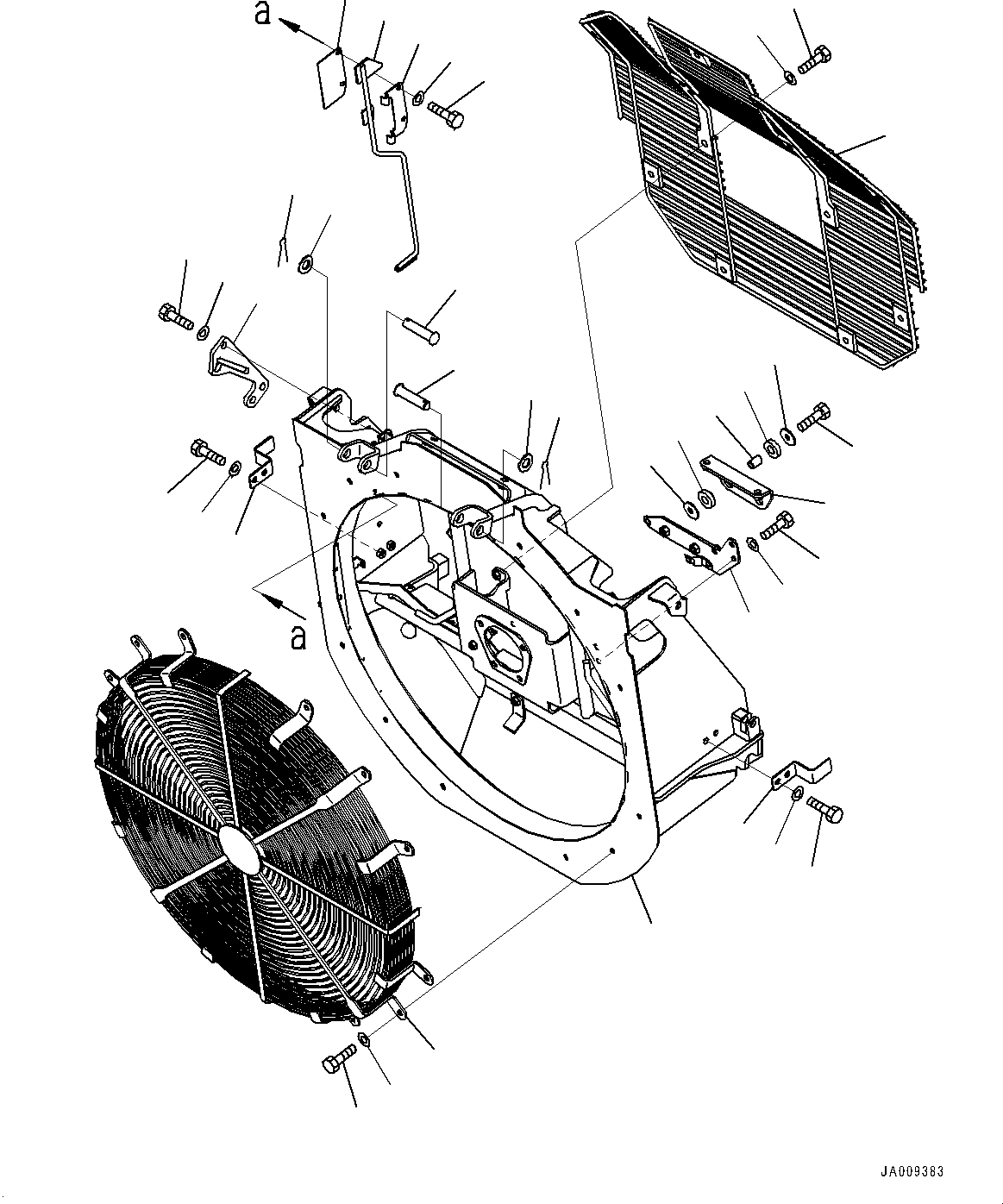 a

a

JA009383