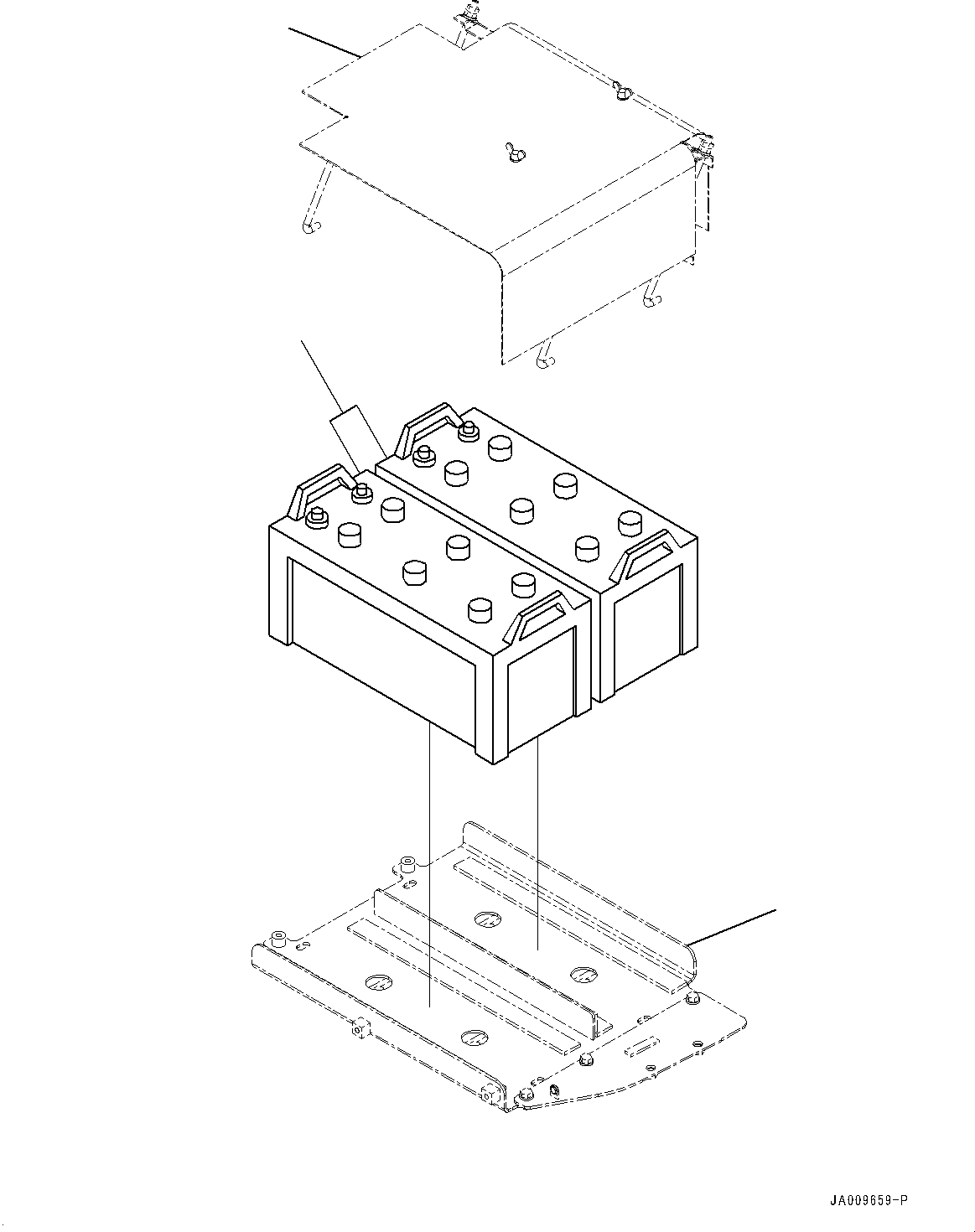 JA009659-P