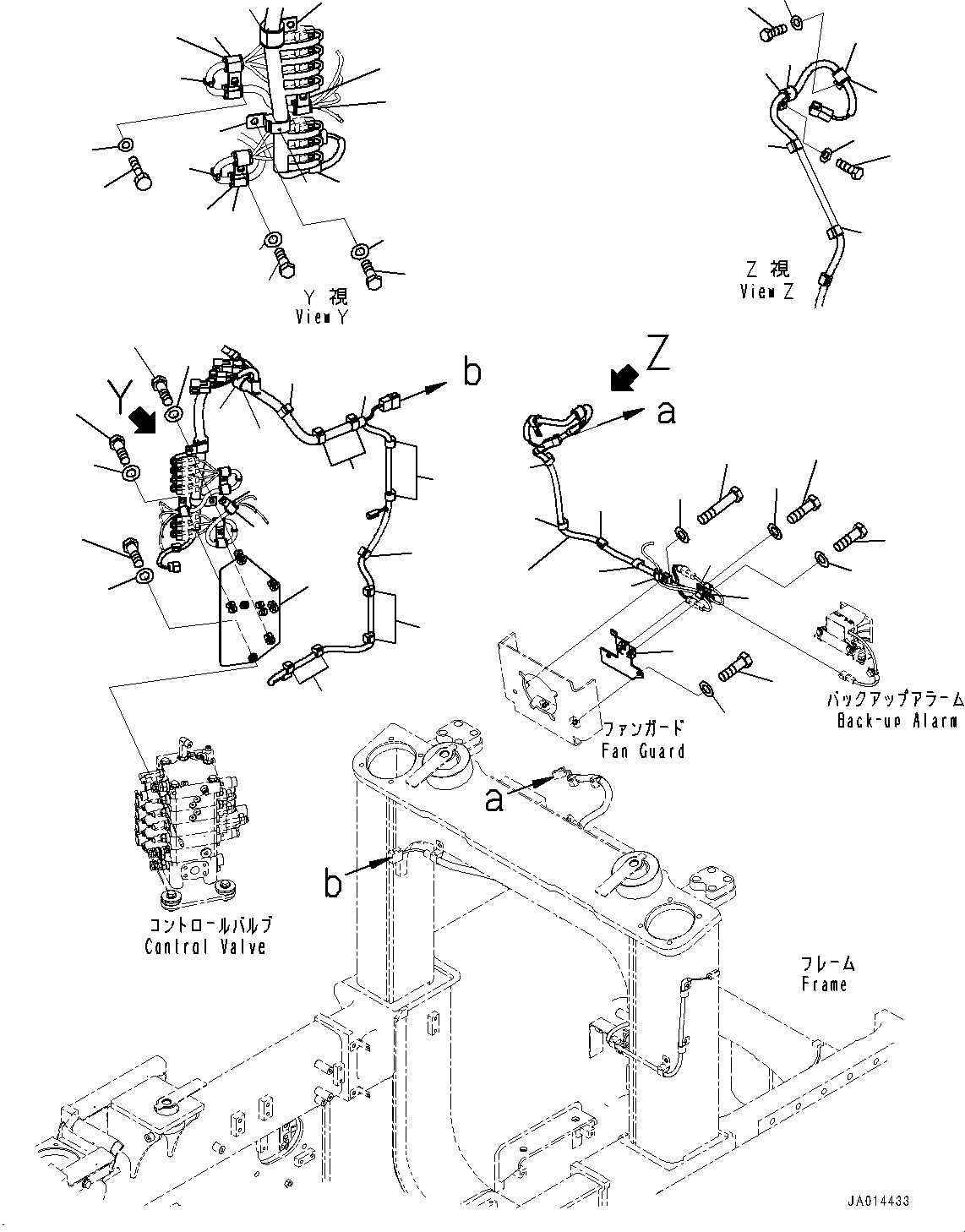 Y 視
View Y

Z 視
View Z

Y

b

Z

a

ファンガード
Fan Guard

バックアップアラーム
Back-up Alarm

a

b

コントロールバルブ
Control Valve

フレーム
Frame

JA014433