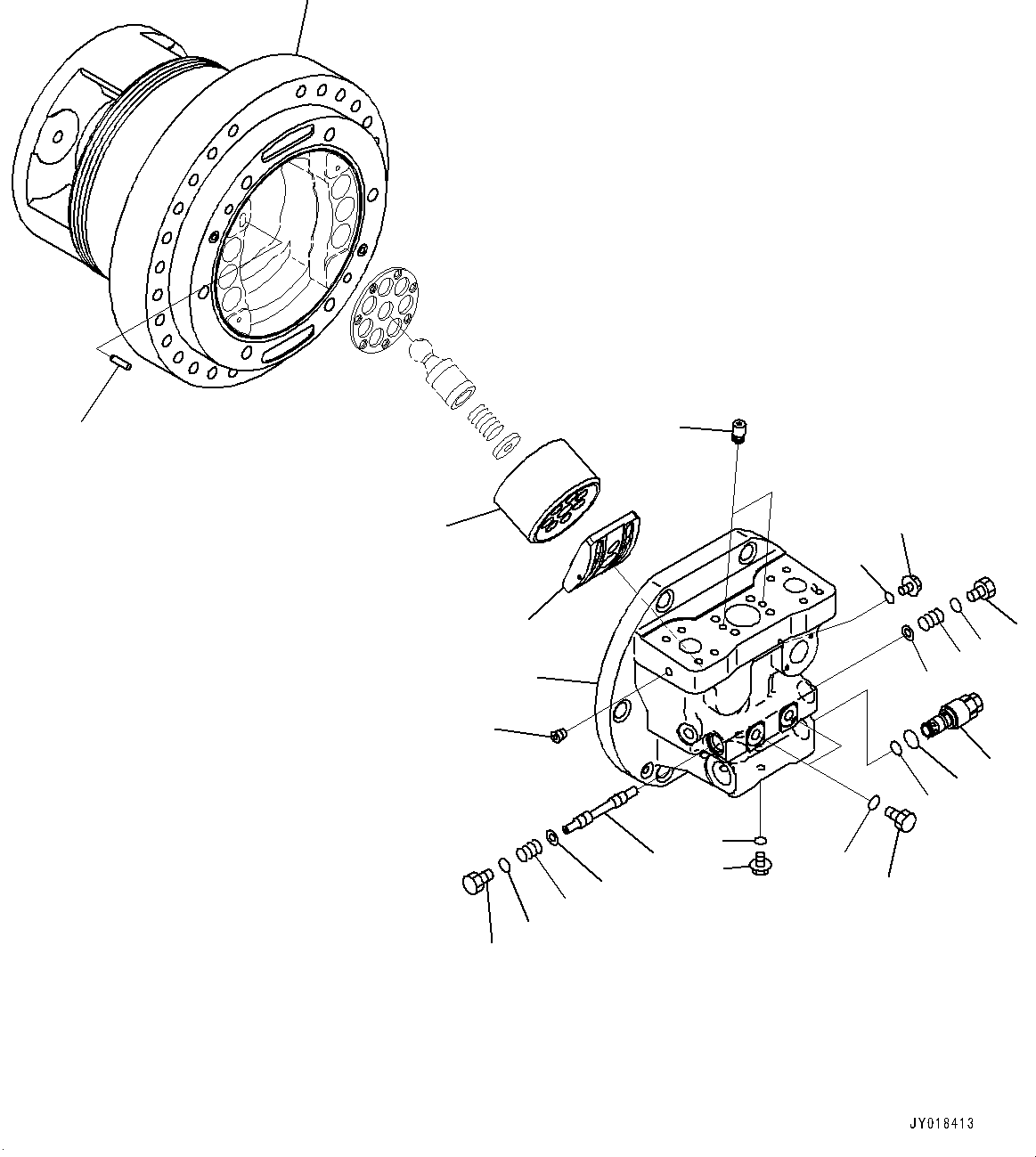 JY018413