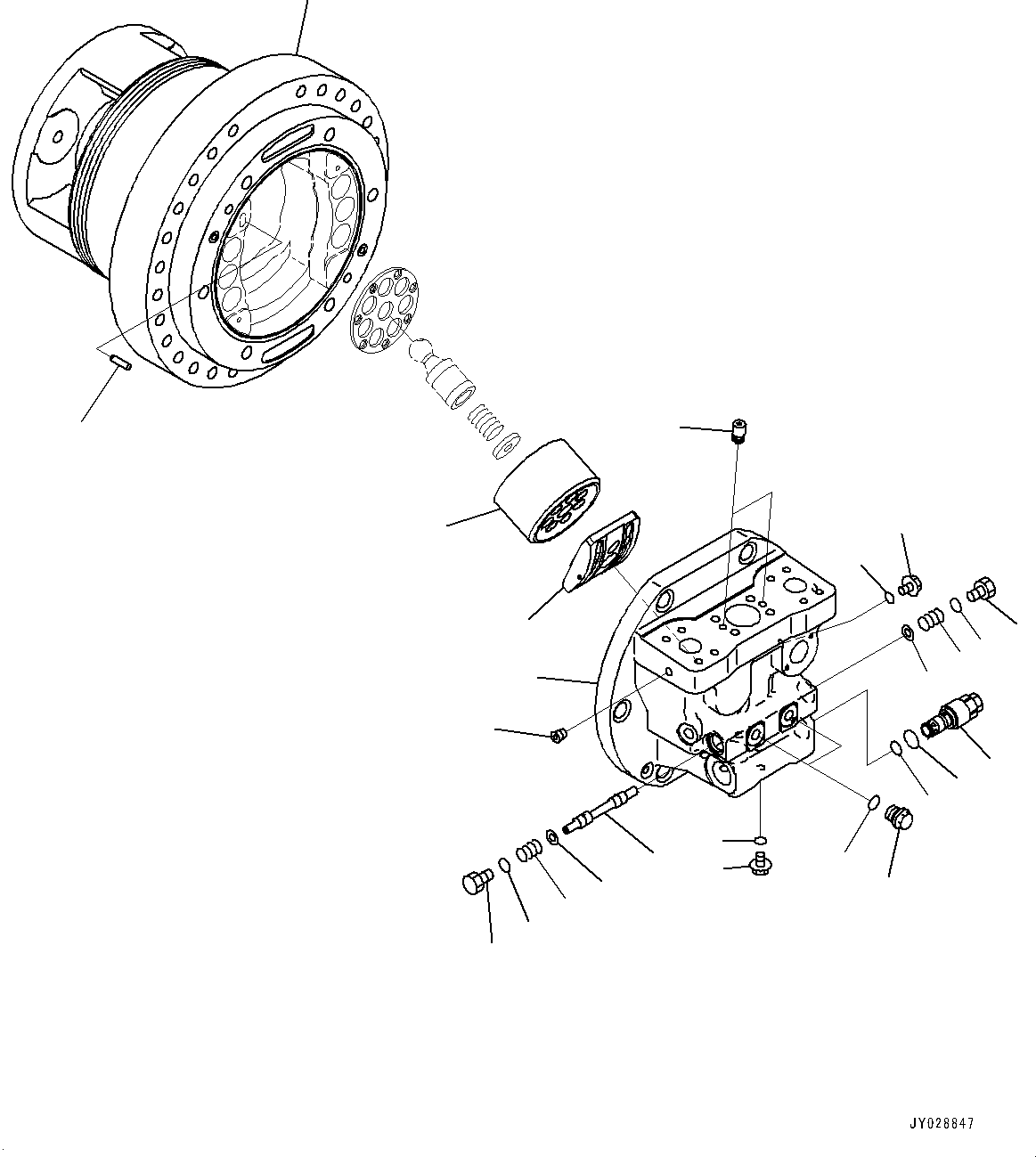 JY028847