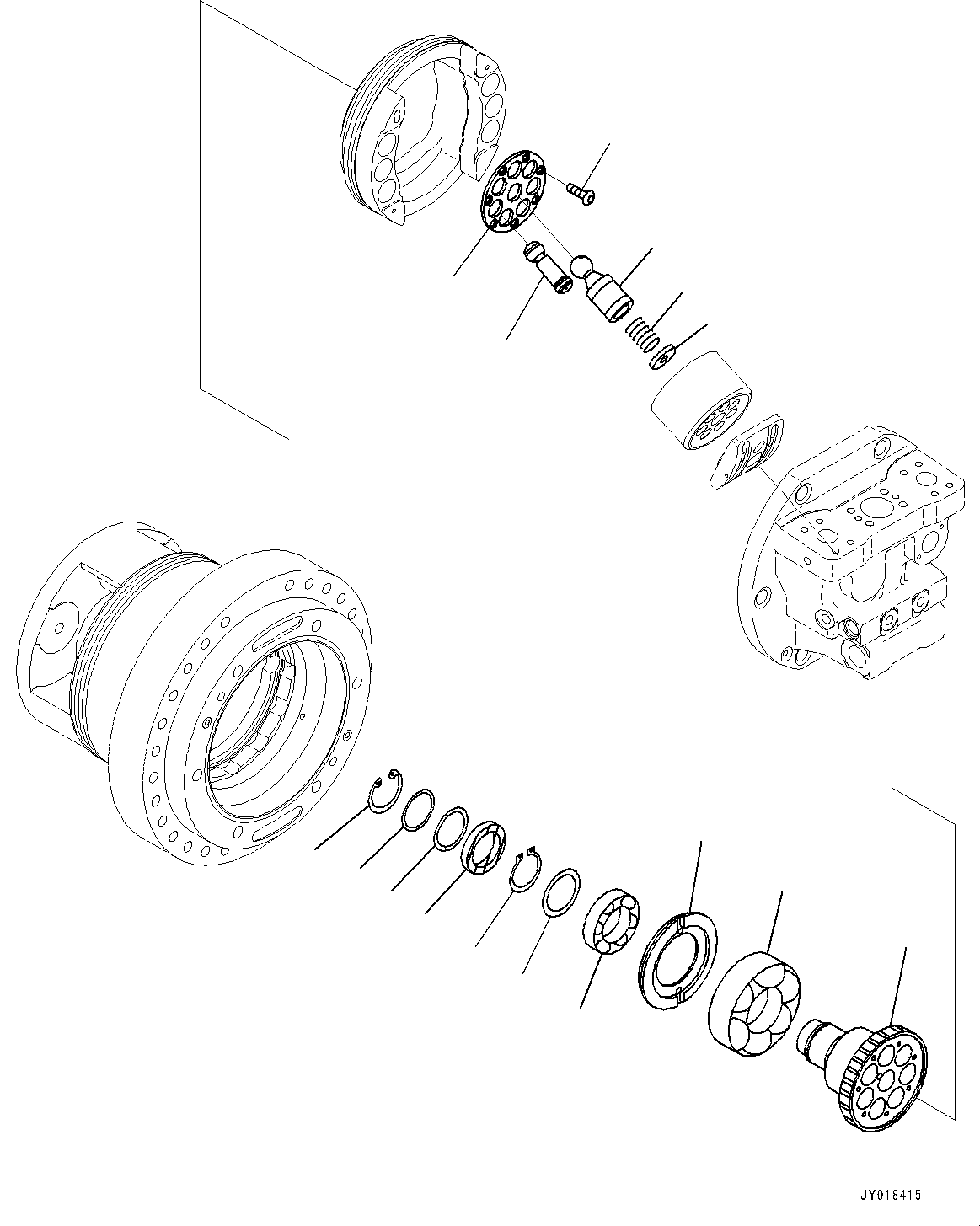 JY018415