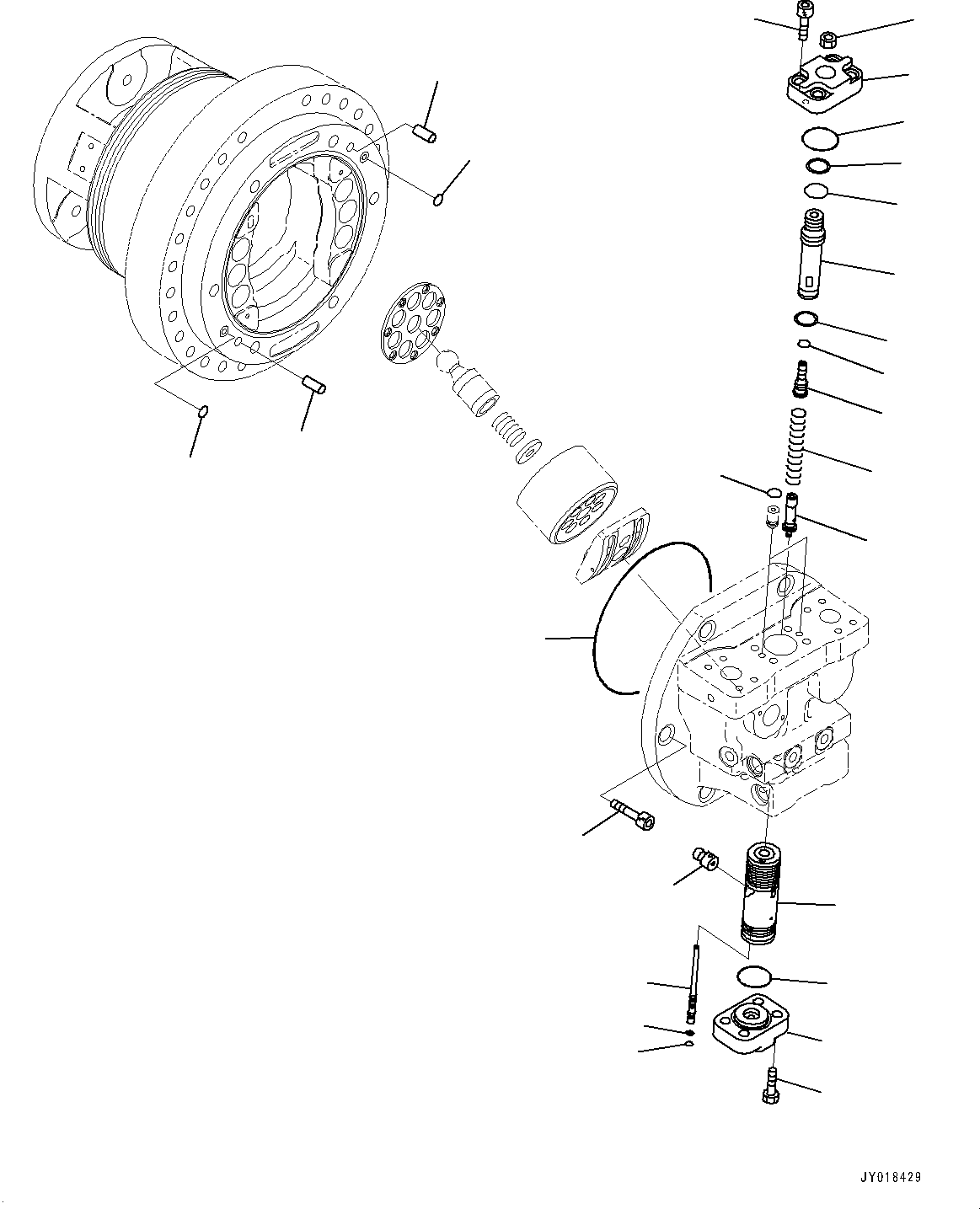 JY018429