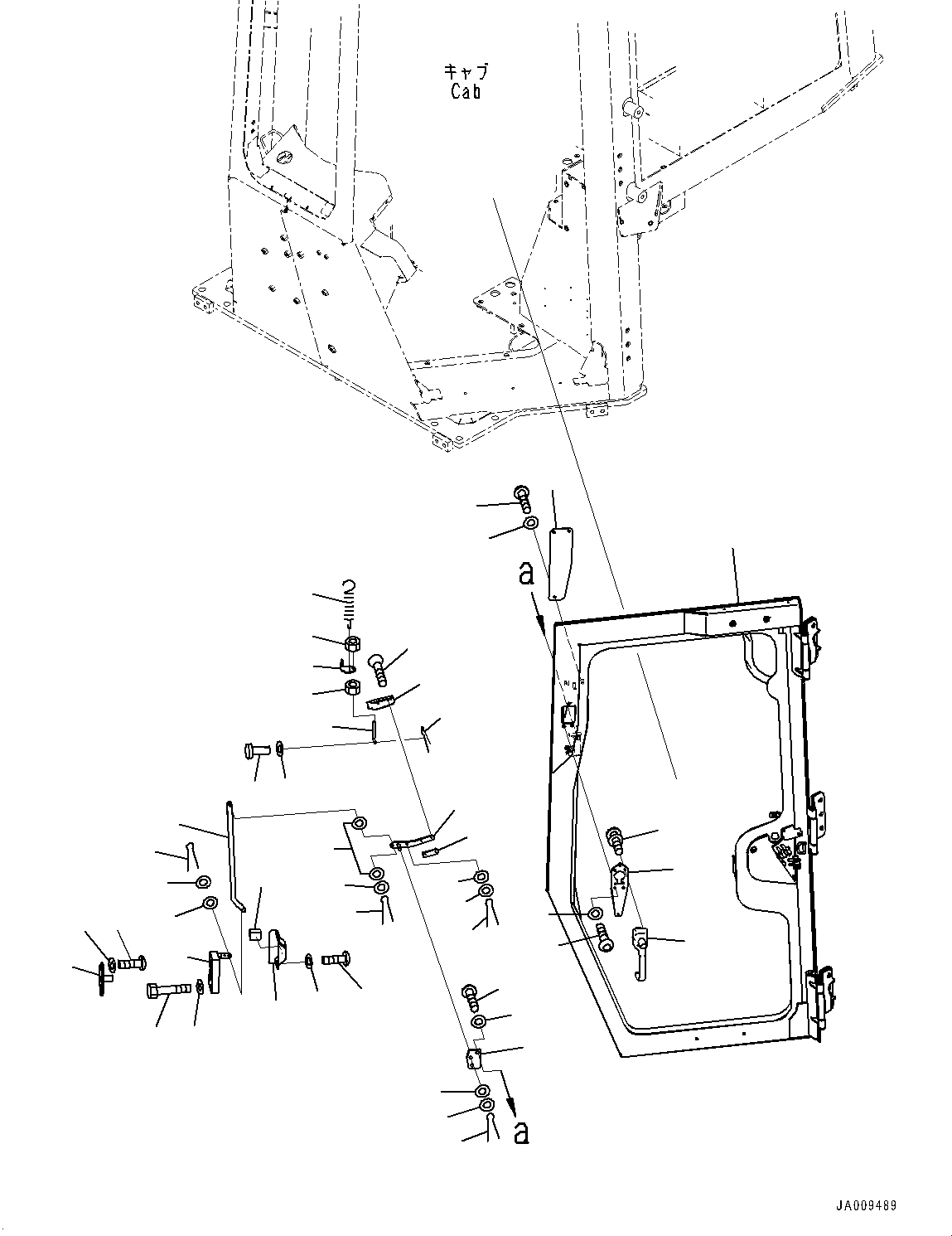 キャブ
Cab

a

a

JA009489