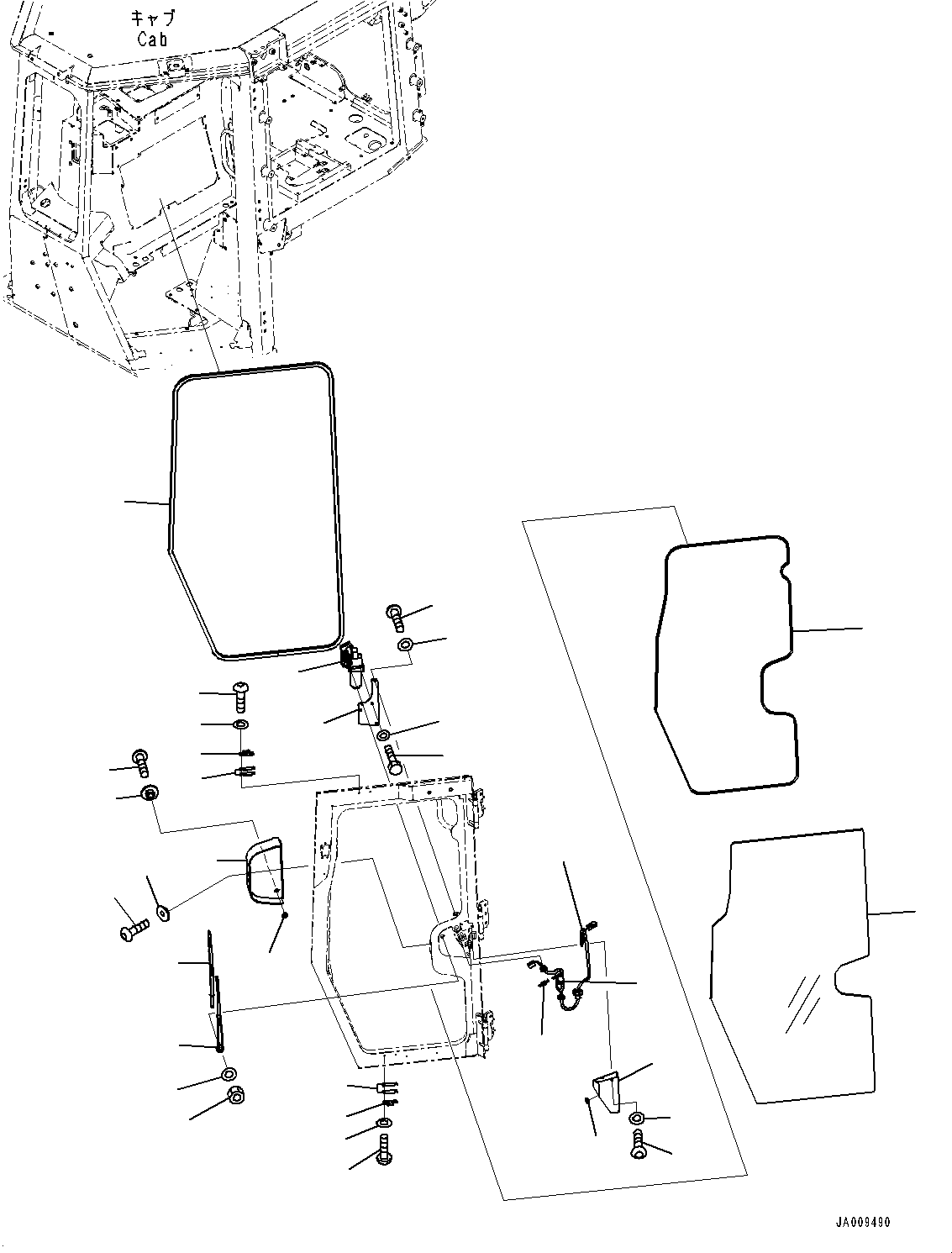 キャブ
Cab

JA009490