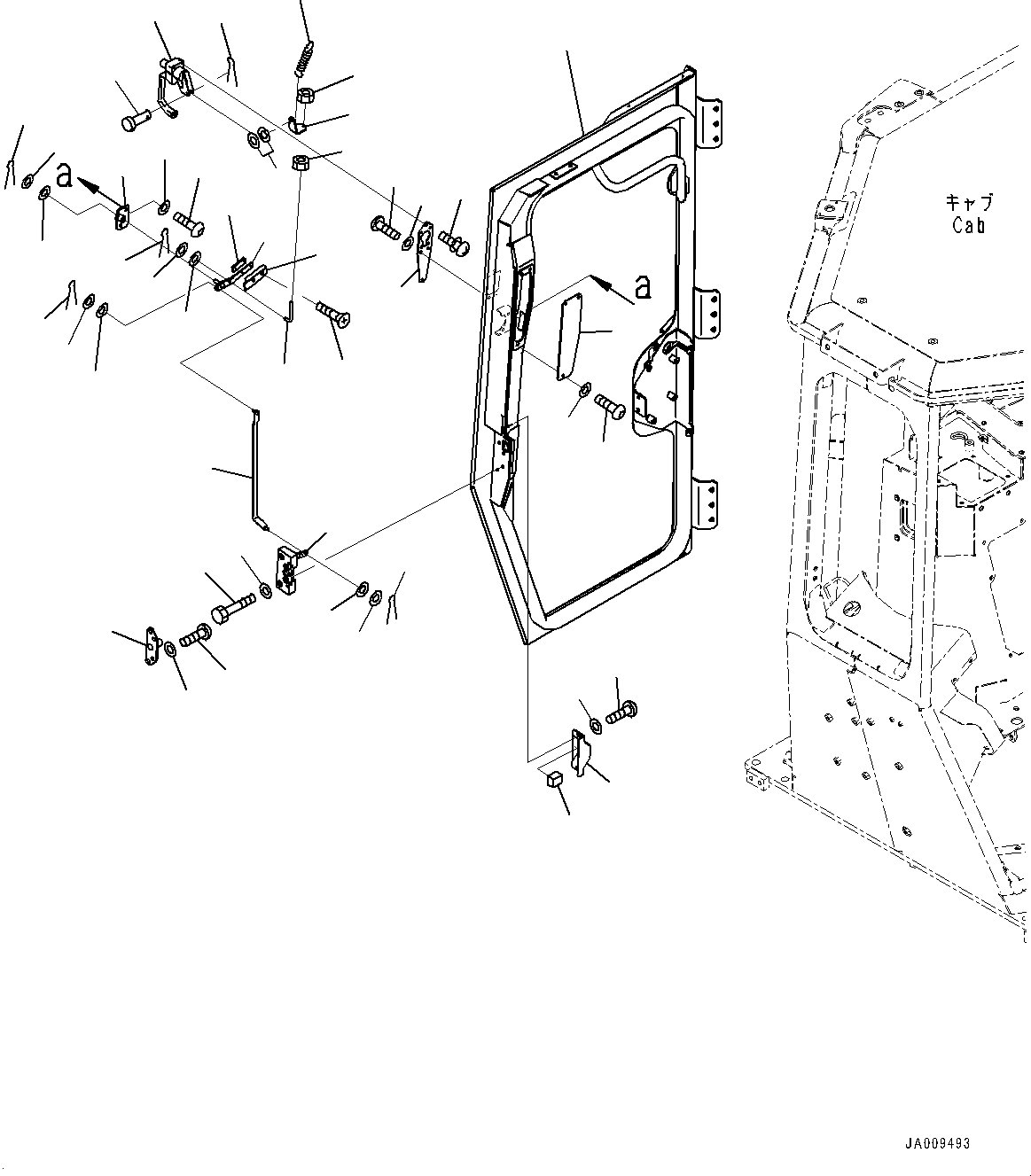 a

a

キャブ
Cab

JA009493