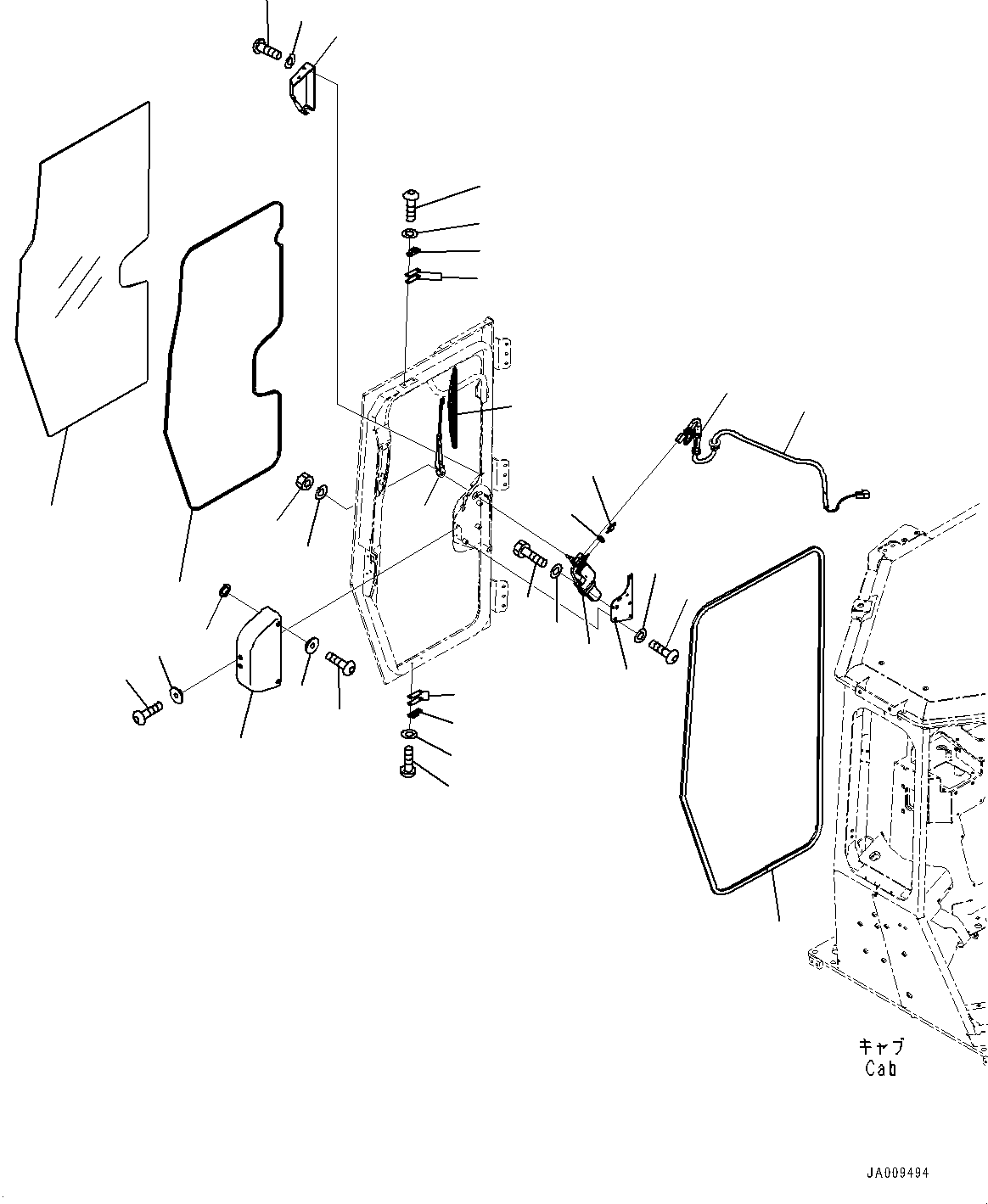 キャブ
Cab

JA009494