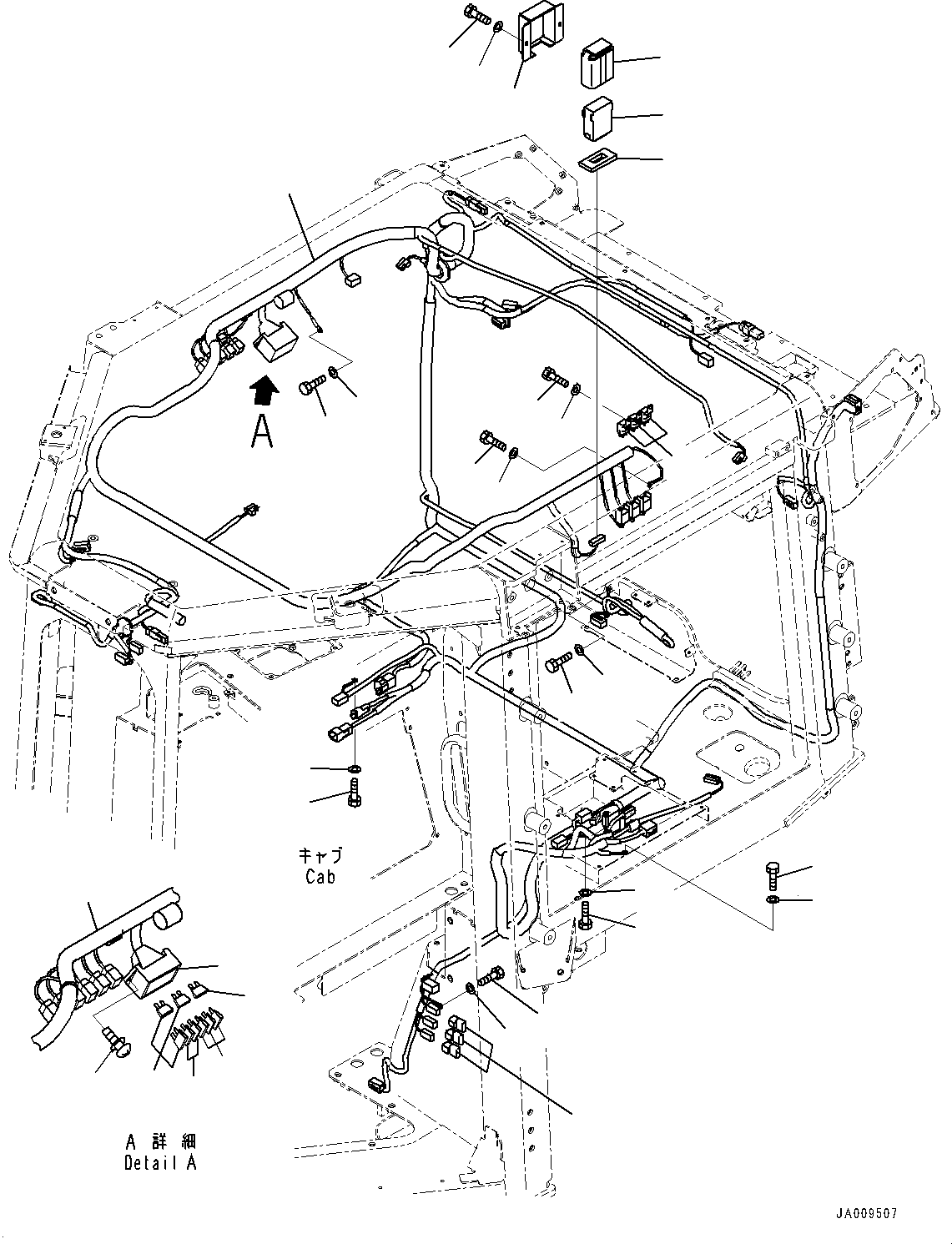 A

キャブ
Cab

A 詳細
Detail A

JA009507