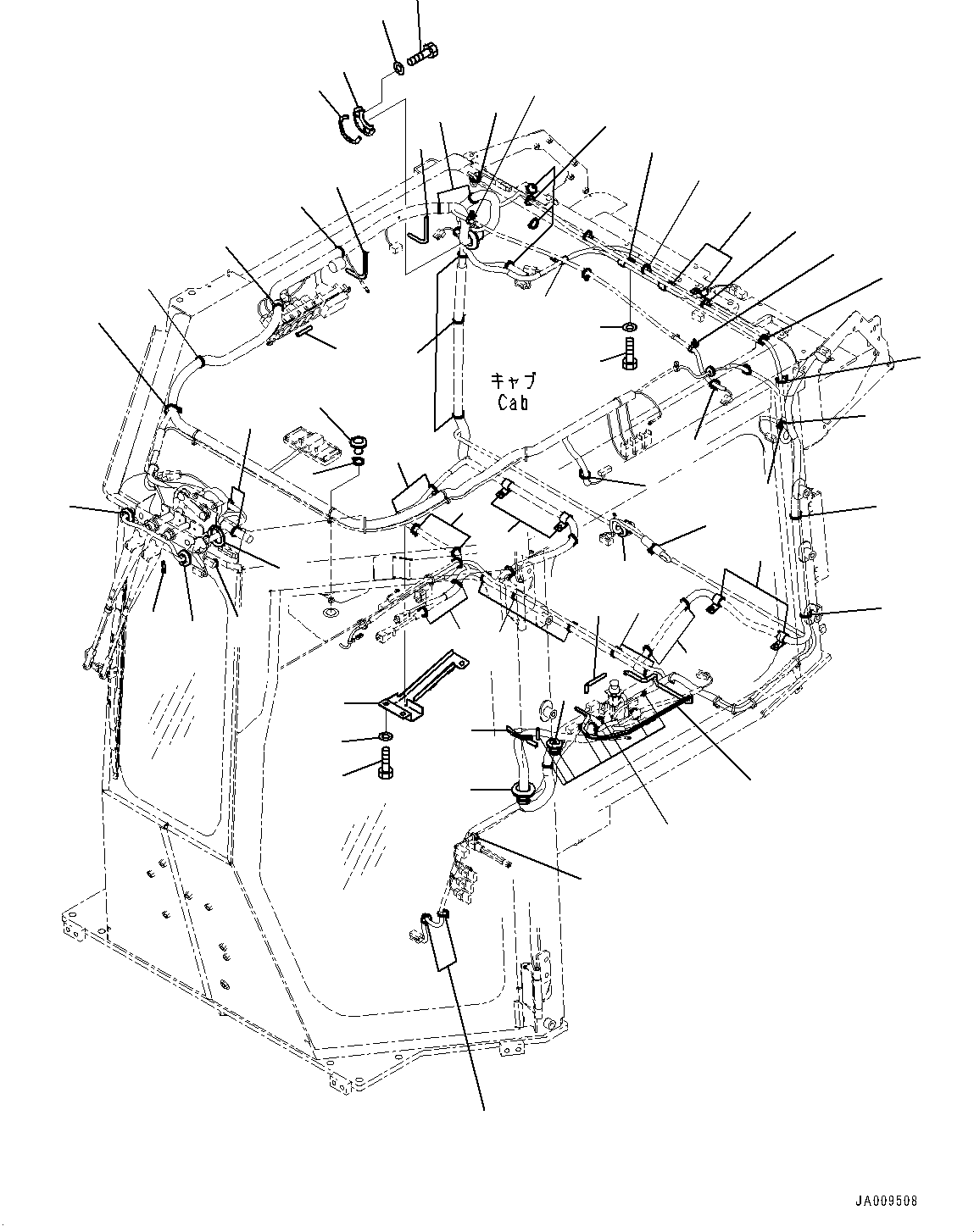 キャブ
Cab

JA009508