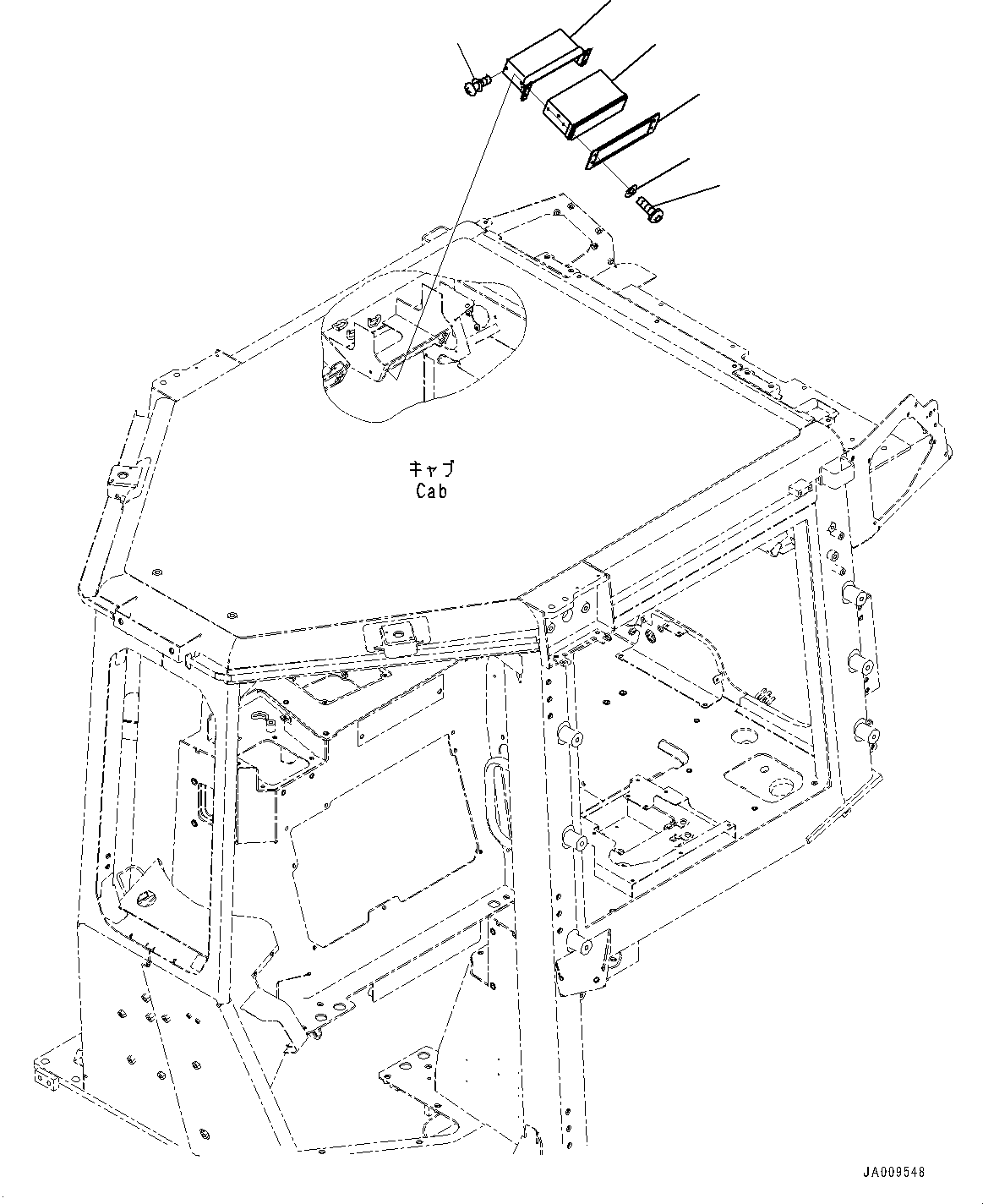 キャブ
Cab

JA009548