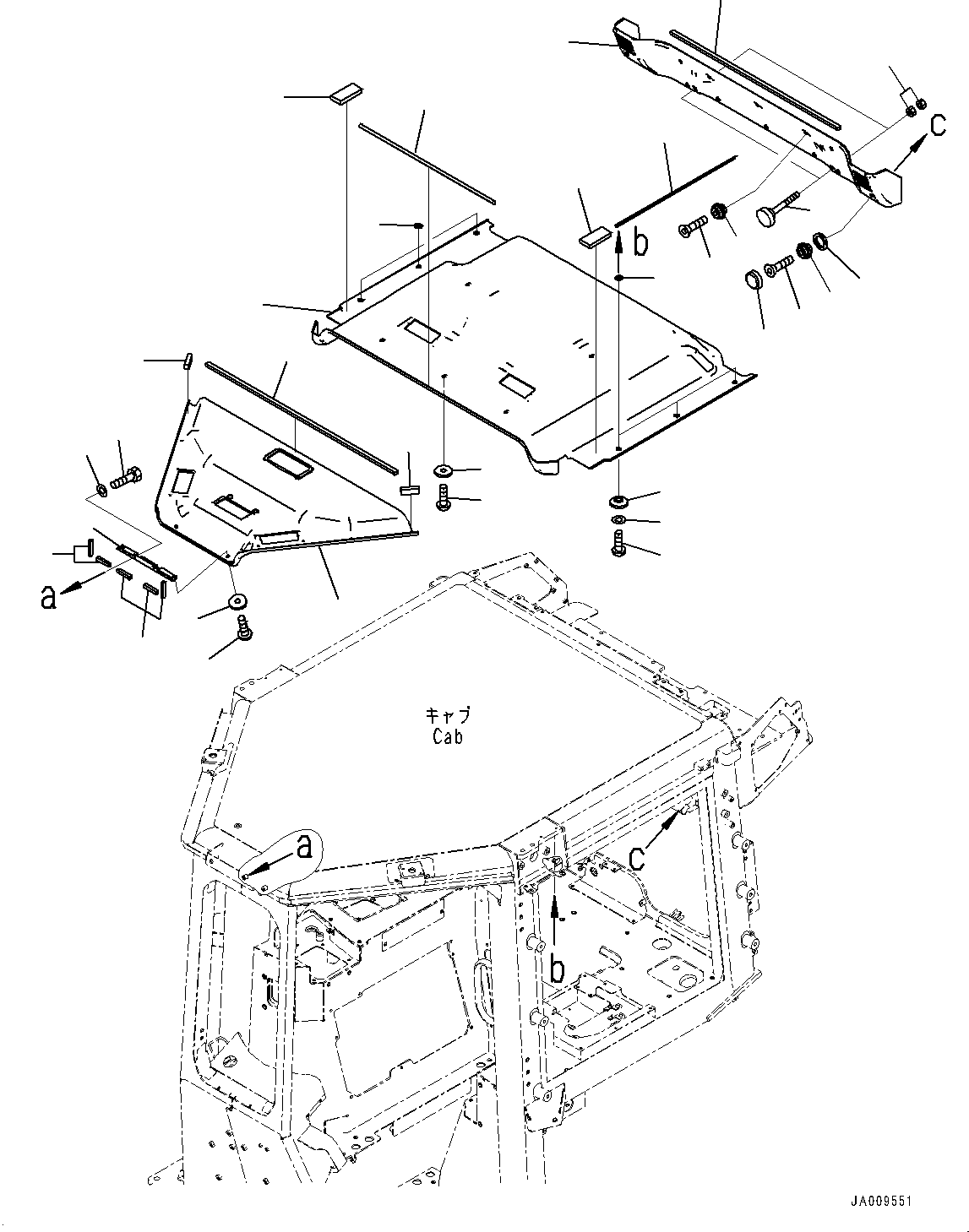 c
b
a
キャブ
Cab
a
c
b
JA009551