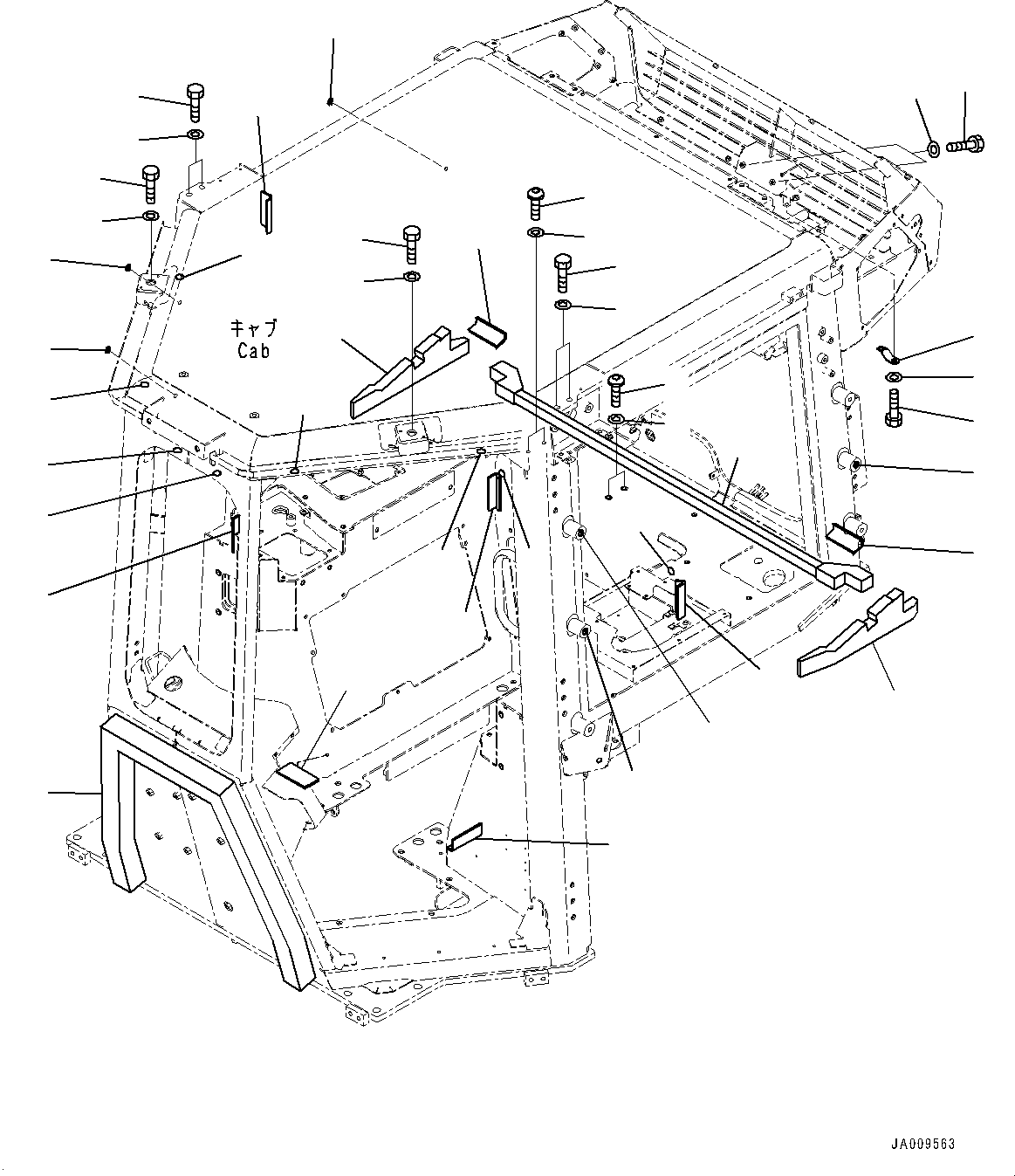 キャブ
Cab

JA009563