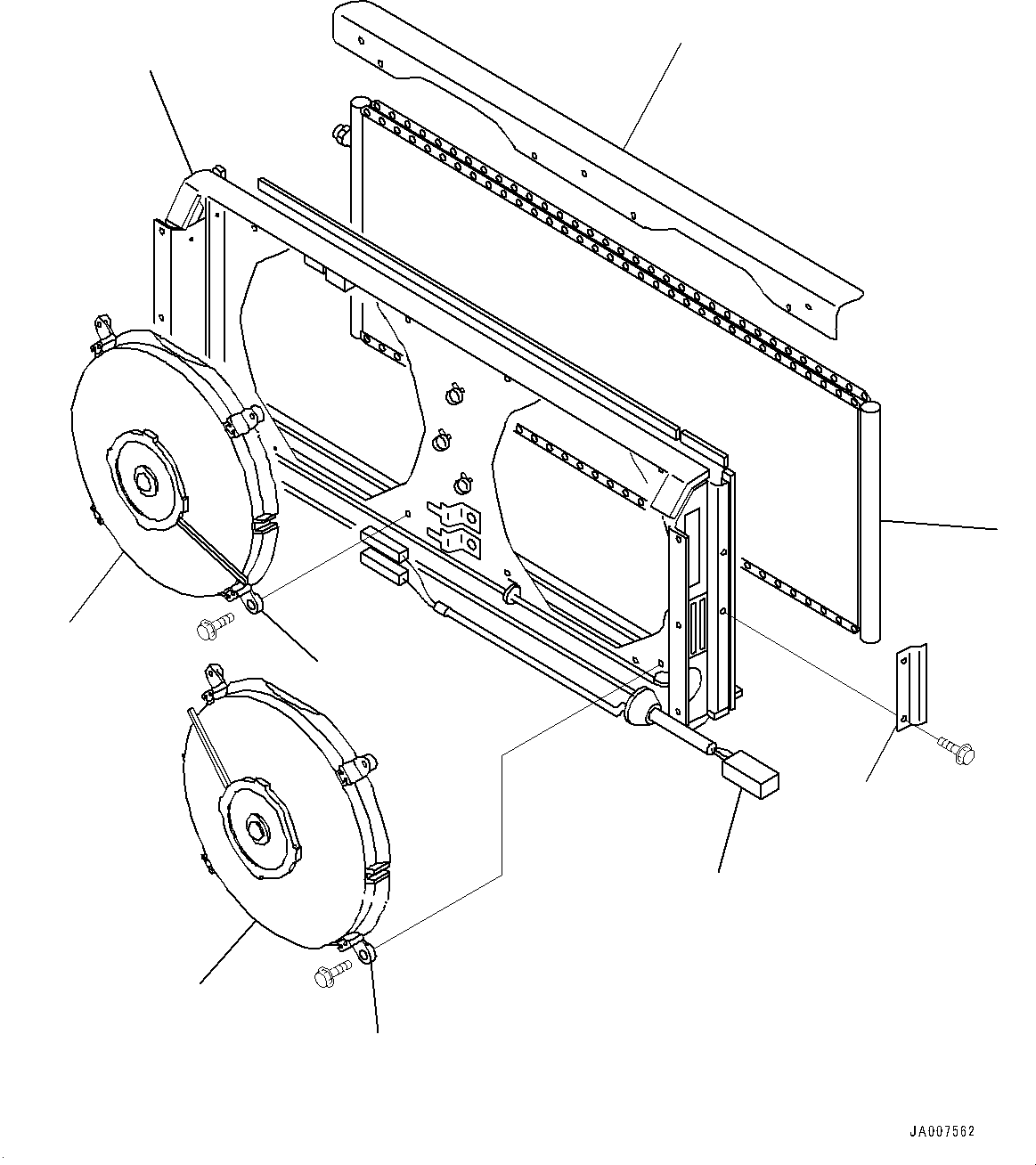 JA007562