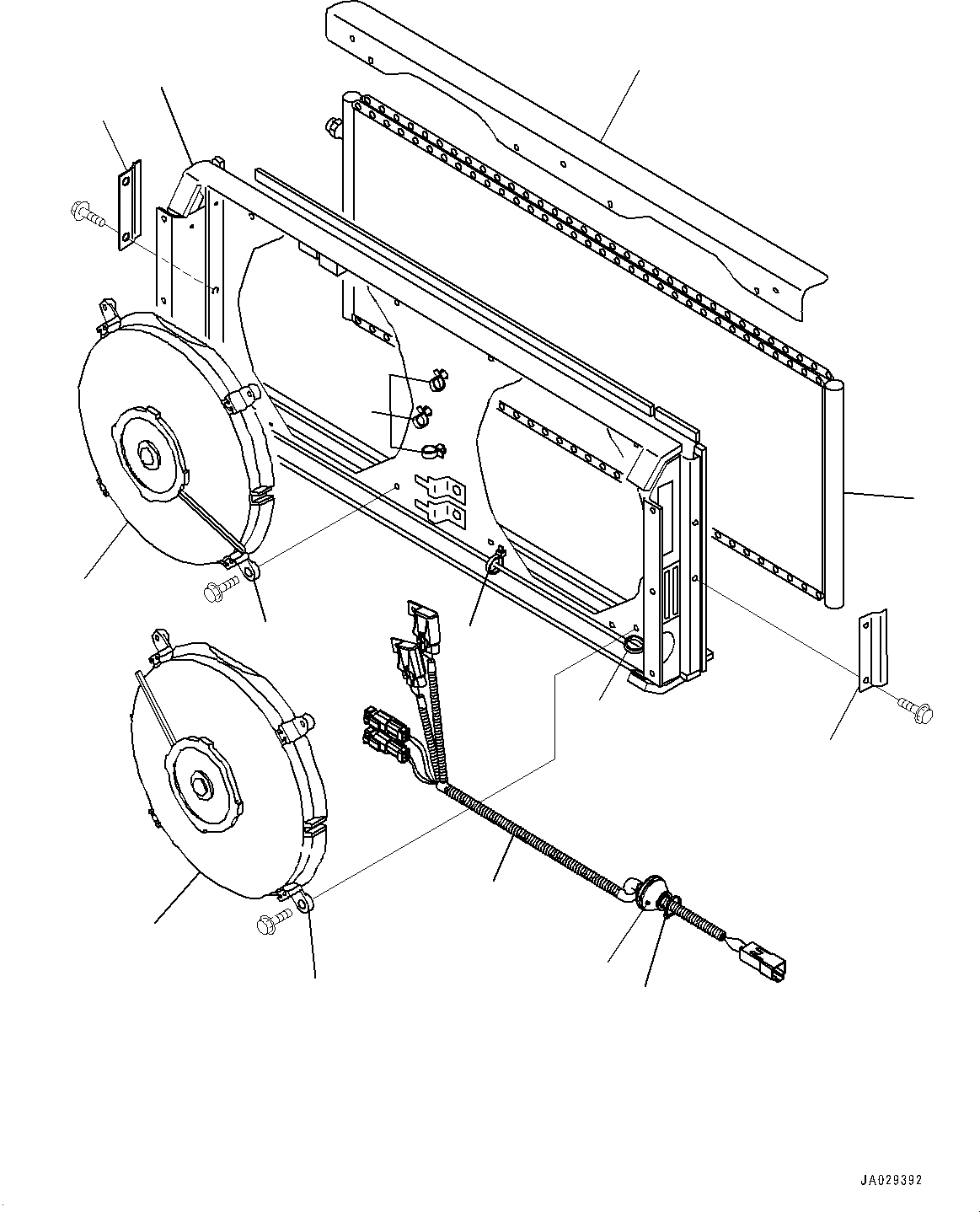 JA029392