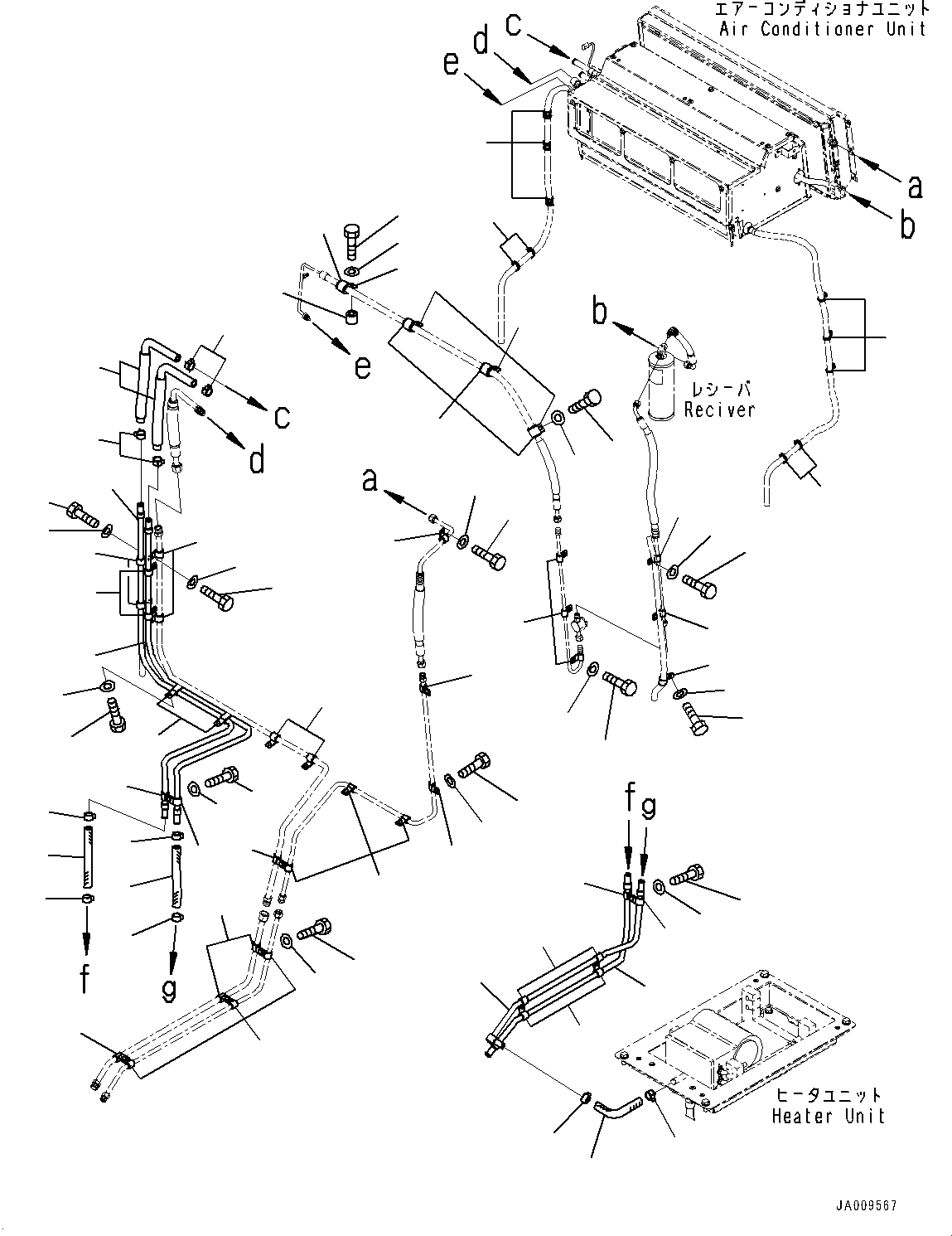 エアーコンディショナユニット
Air Conditioner Unit

c
d
e
a
b

b
レシーバ
Reciver

e
c
d
a

f
g
f
g

ヒータユニット
Heater Unit

JA009567